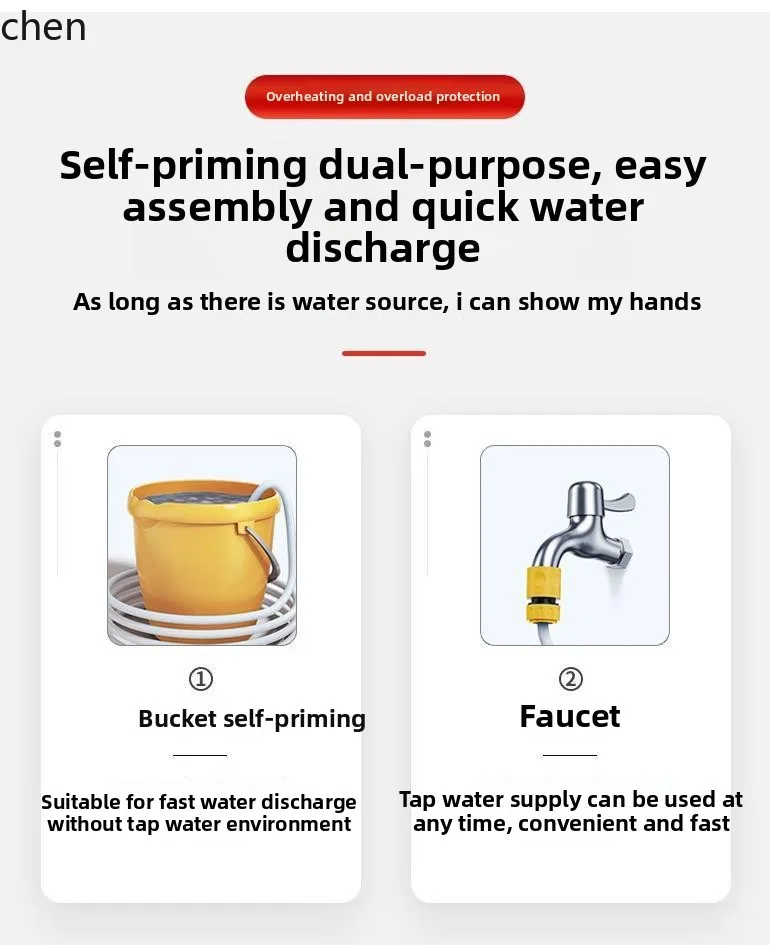 chen

Overheating and overload protection

Self-priming dual-purpose, easy assembly and quick water discharge

As long as there is water source, i can show my hands

①

Bucket self-priming

Suitable for fast water discharge without tap water environment

②

Faucet

Tap water supply can be used at any time, convenient and fast