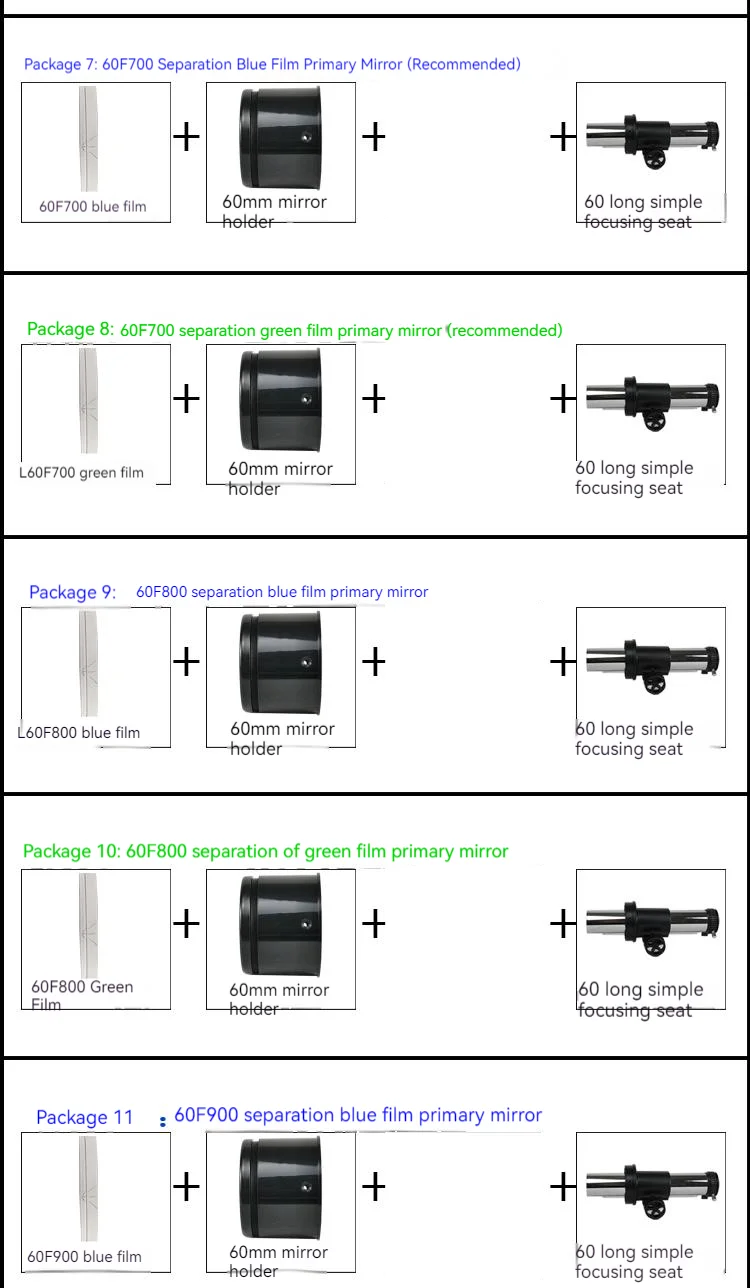 Package 7: 60F700 Separation Blue Film Primary Mirror (Recommended)

60F700 blue film + 60mm mirror holder + + 60 long simple focusing seat

Package 8: 60F700 separation green film primary mirror (recommended)

L60F700 green film + 60mm mirror holder + + 60 long simple focusing seat

Package 9: 60F800 separation blue film primary mirror

L60F800 blue film + 60mm mirror holder + + 60 long simple focusing seat

Package 10: 60F800 separation of green film primary mirror

60F800 Green Film + 60mm mirror holder + + 60 long simple focusing seat

Package 11 : 60F900 separation blue film primary mirror

60F900 blue film + 60mm mirror holder + + 60 long simple focusing seat