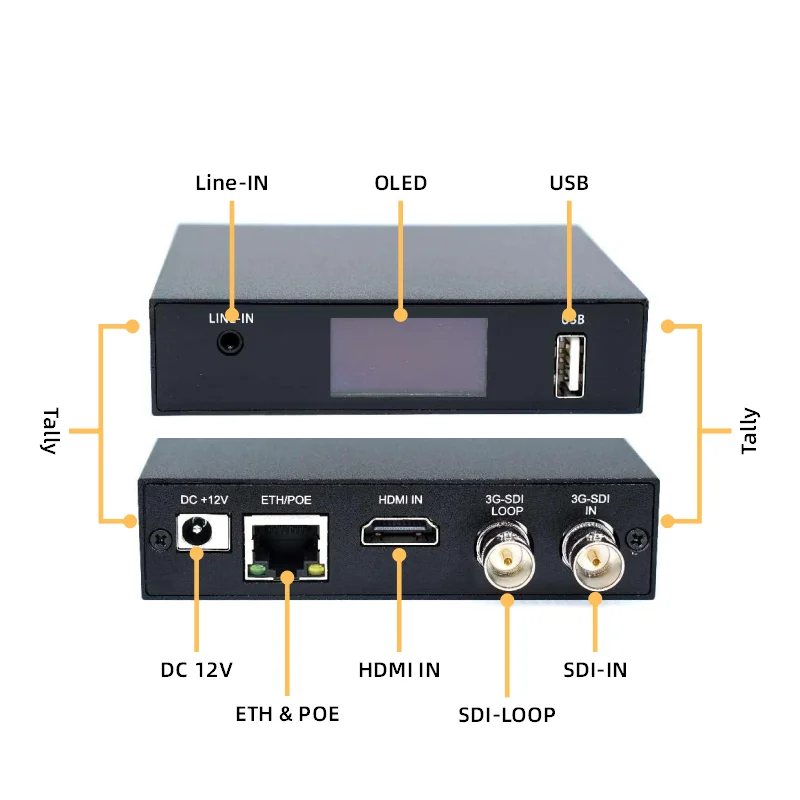 Line-IN
OLED
USB

LINE-IN
USB

Tally
Tally

DC +12V
ETH/POE
HDMI IN
3G-SDI LOOP
3G-SDI IN

DC 12V
ETH & POE
HDMI IN
SDI-LOOP
SDI-IN