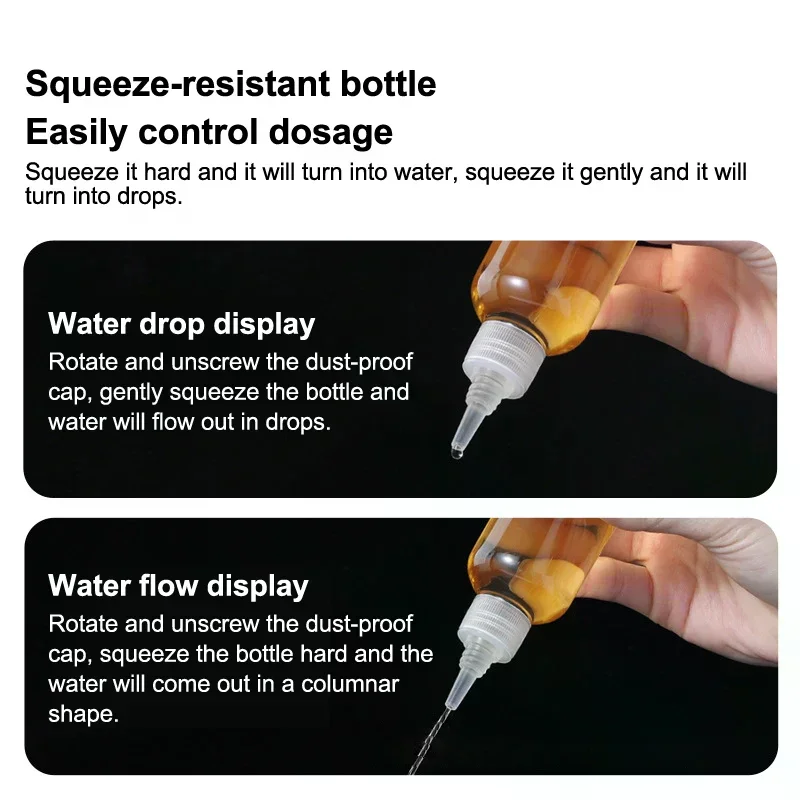 Squeeze-resistant bottle
Easily control dosage
Squeeze it hard and it will turn into water, squeeze it gently and it will turn into drops.

Water drop display
Rotate and unscrew the dust-proof cap, gently squeeze the bottle and water will flow out in drops.

Water flow display
Rotate and unscrew the dust-proof cap, squeeze the bottle hard and the water will come out in a columnar shape.