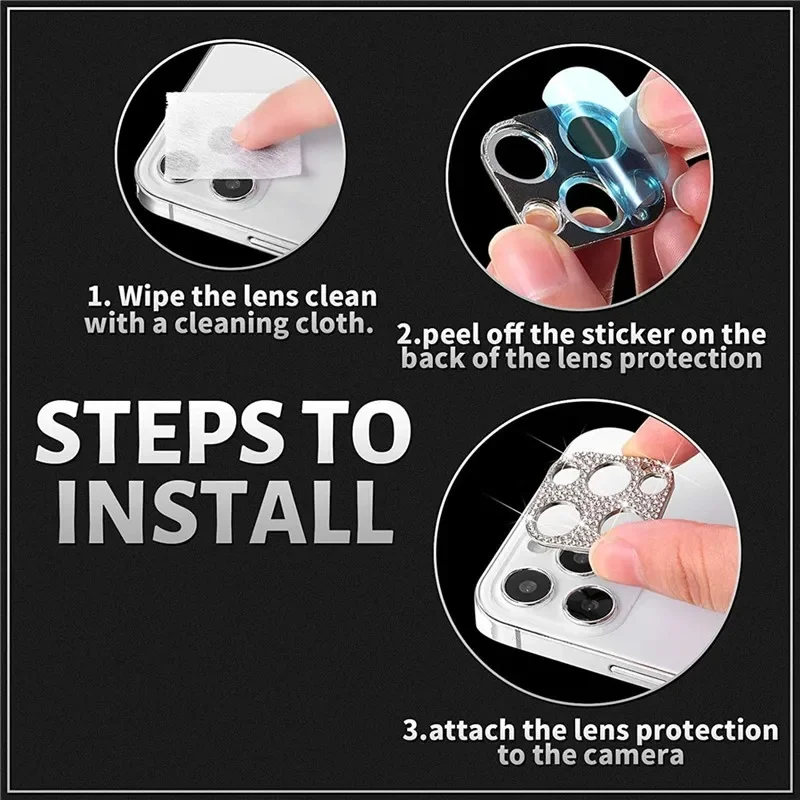 1. Wipe the lens clean with a cleaning cloth.

2.peel off the sticker on the back of the lens protection

STEPS TO INSTALL

3.attach the lens protection to the camera