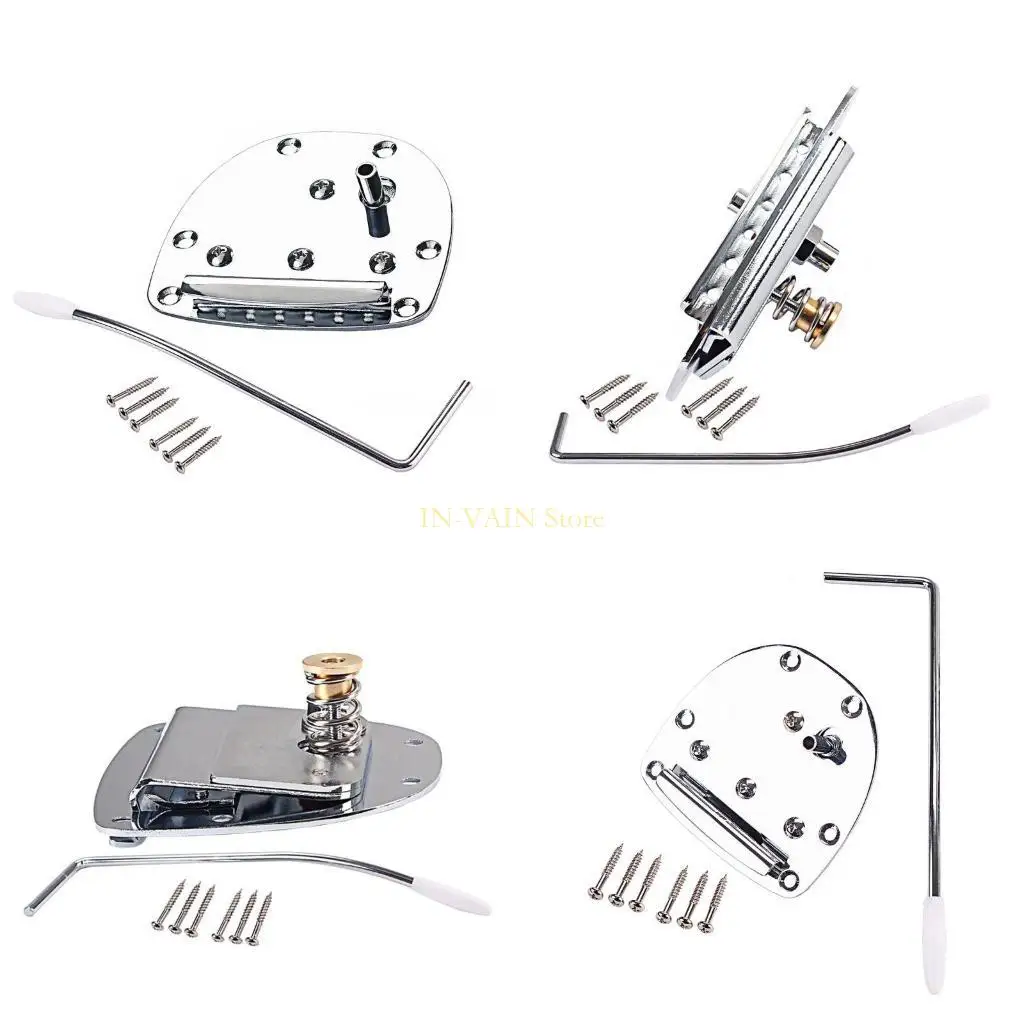 IN-VAIN Store