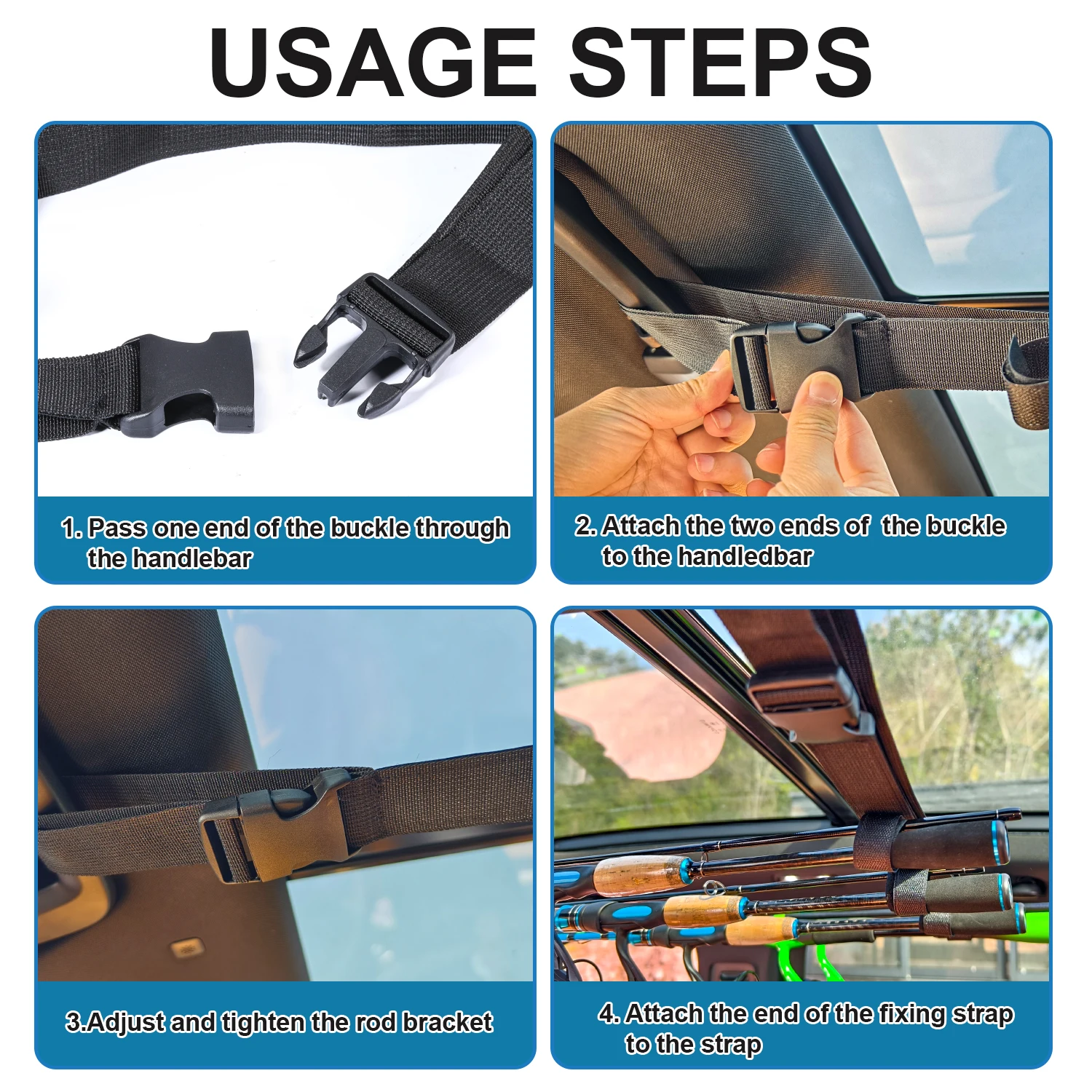 USAGE STEPS

1. Pass one end of the buckle through the handlebar

2. Attach the two ends of the buckle to the handledbar

3.Adjust and tighten the rod bracket

4. Attach the end of the fixing strap to the strap