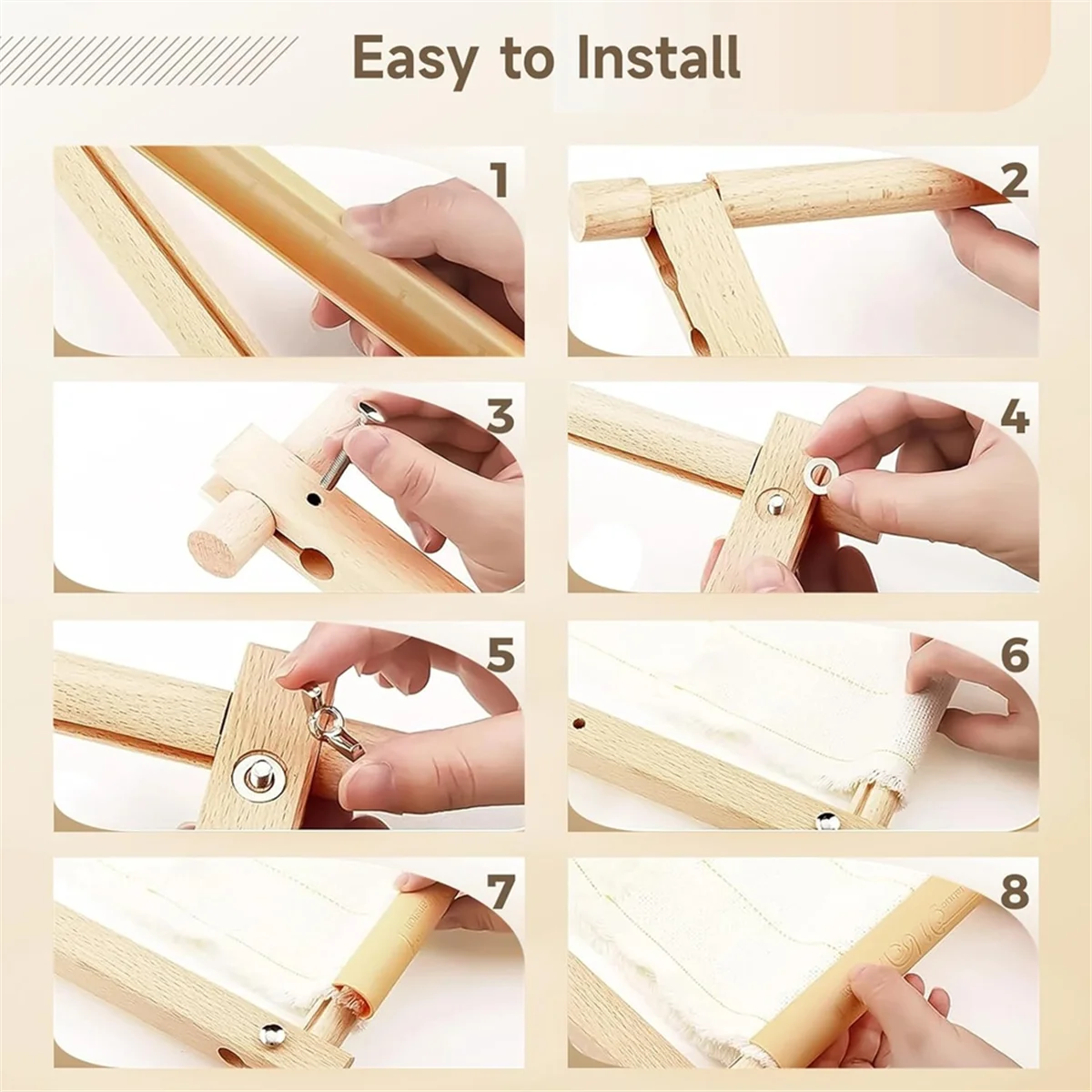 Easy to Install

1

2

3

4

5

6

7

8