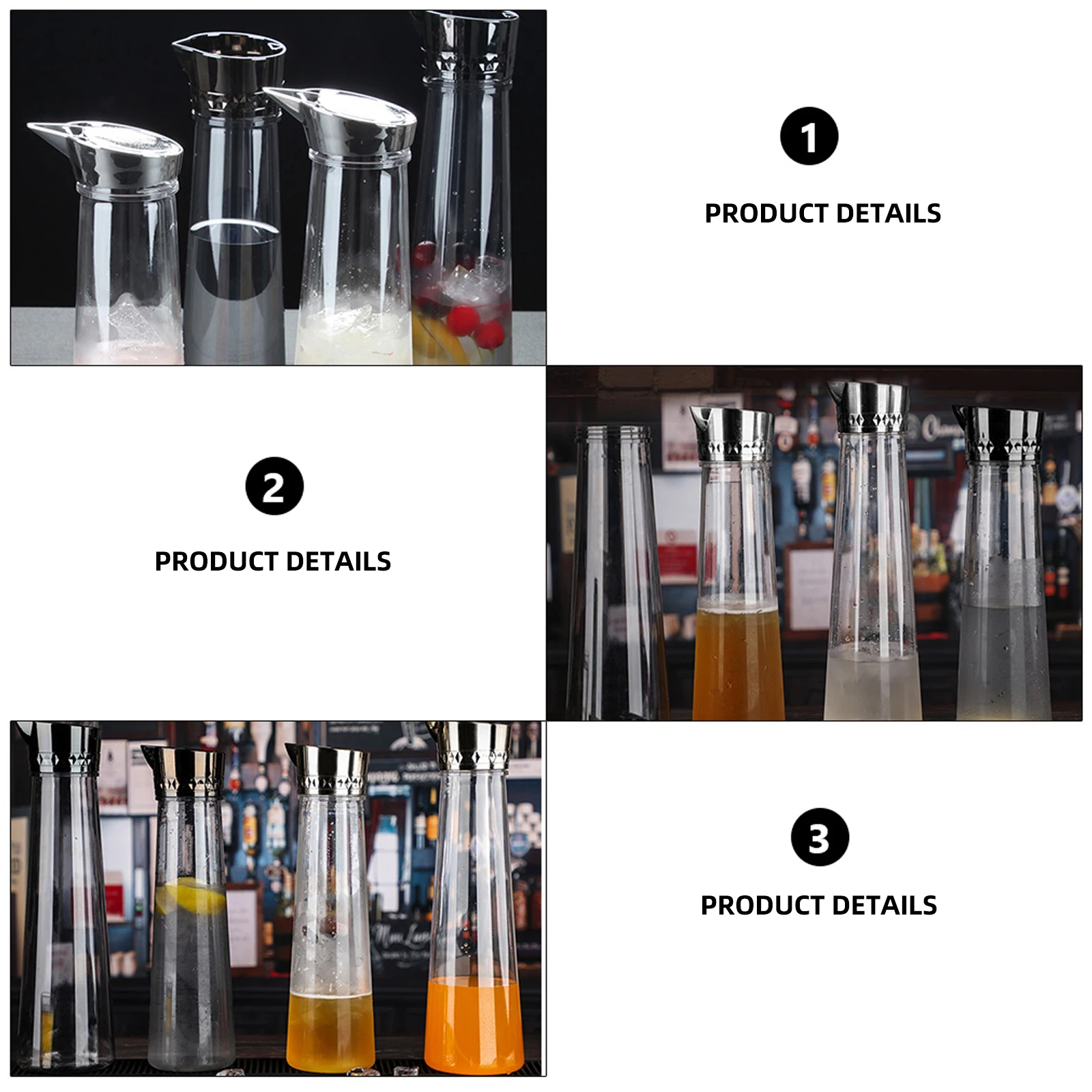 1

PRODUCT DETAILS

2

PRODUCT DETAILS

3

PRODUCT DETAILS