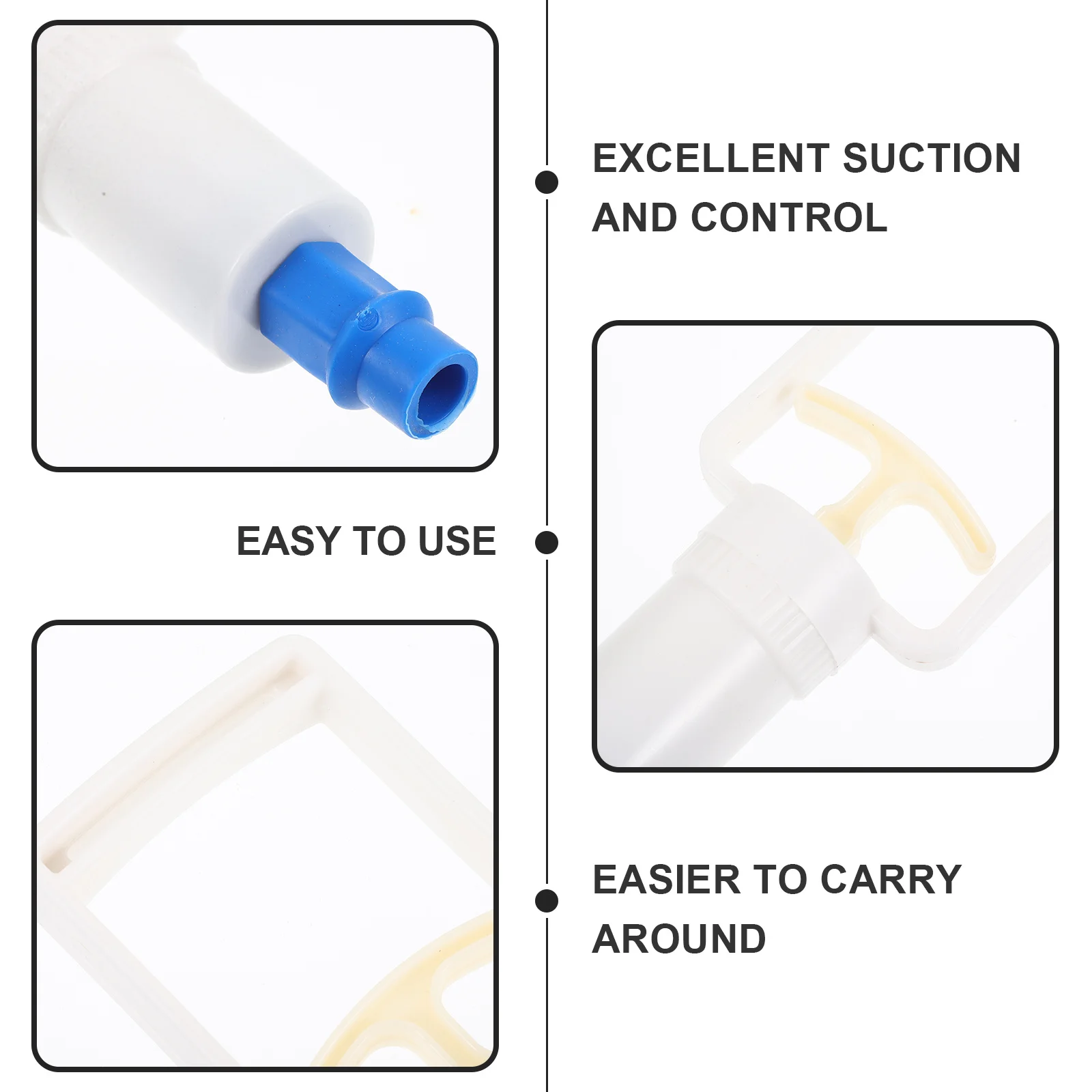 EXCELLENT SUCTION AND CONTROL

EASY TO USE

EASIER TO CARRY AROUND