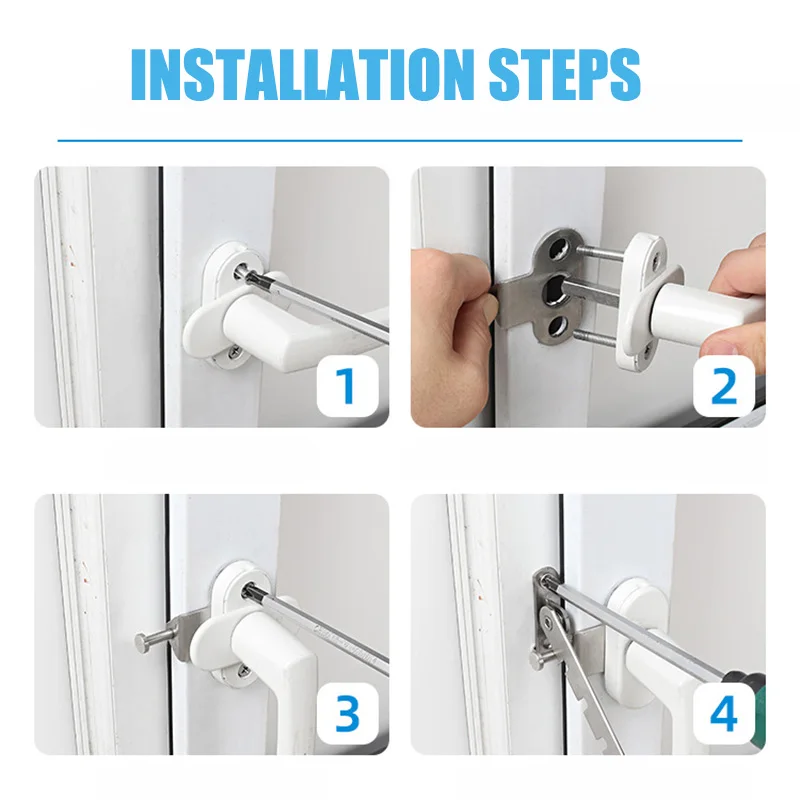 INSTALLATION STEPS

1

2

3

4