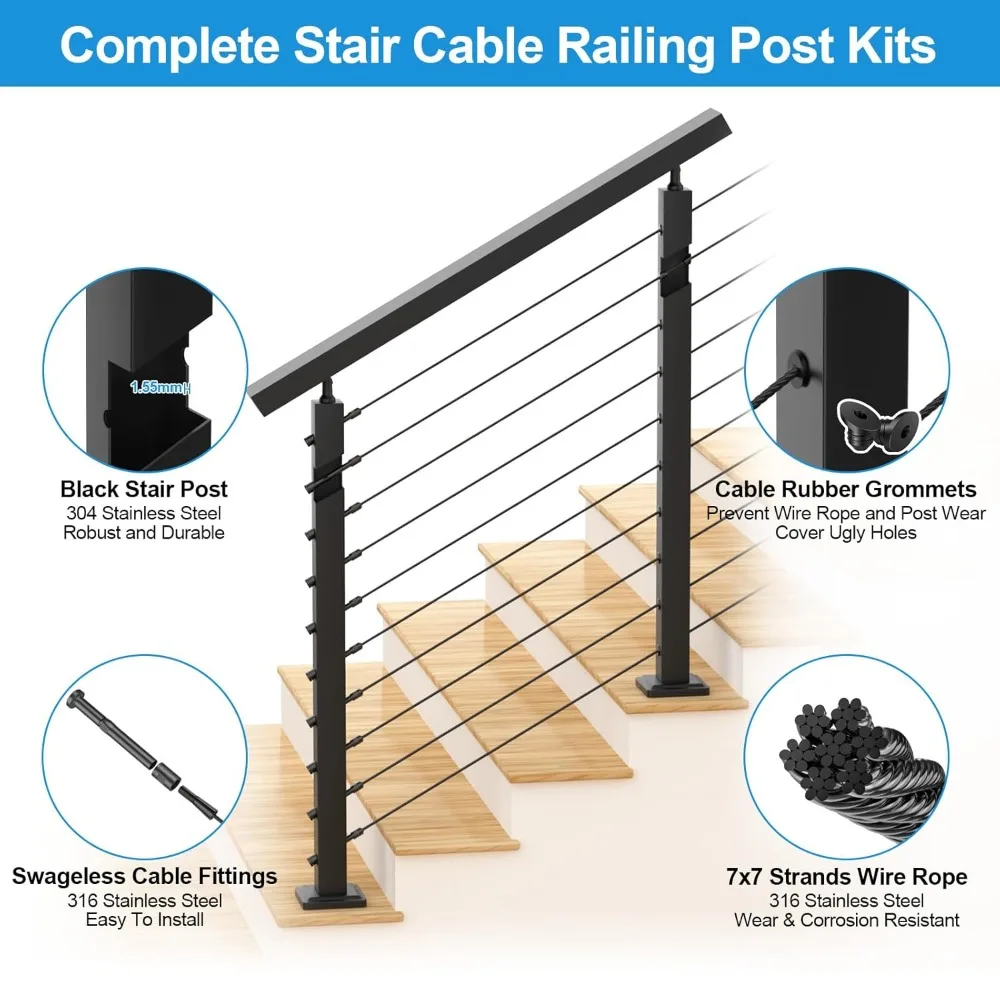 Complete Stair Cable Railing Post Kits

1.55mm

Black Stair Post
304 Stainless Steel
Robust and Durable

Cable Rubber Grommets
Prevent Wire Rope and Post Wear
Cover Ugly Holes

Swageless Cable Fittings
316 Stainless Steel
Easy To Install

7x7 Strands Wire Rope
316 Stainless Steel
Wear & Corrosion Resistant