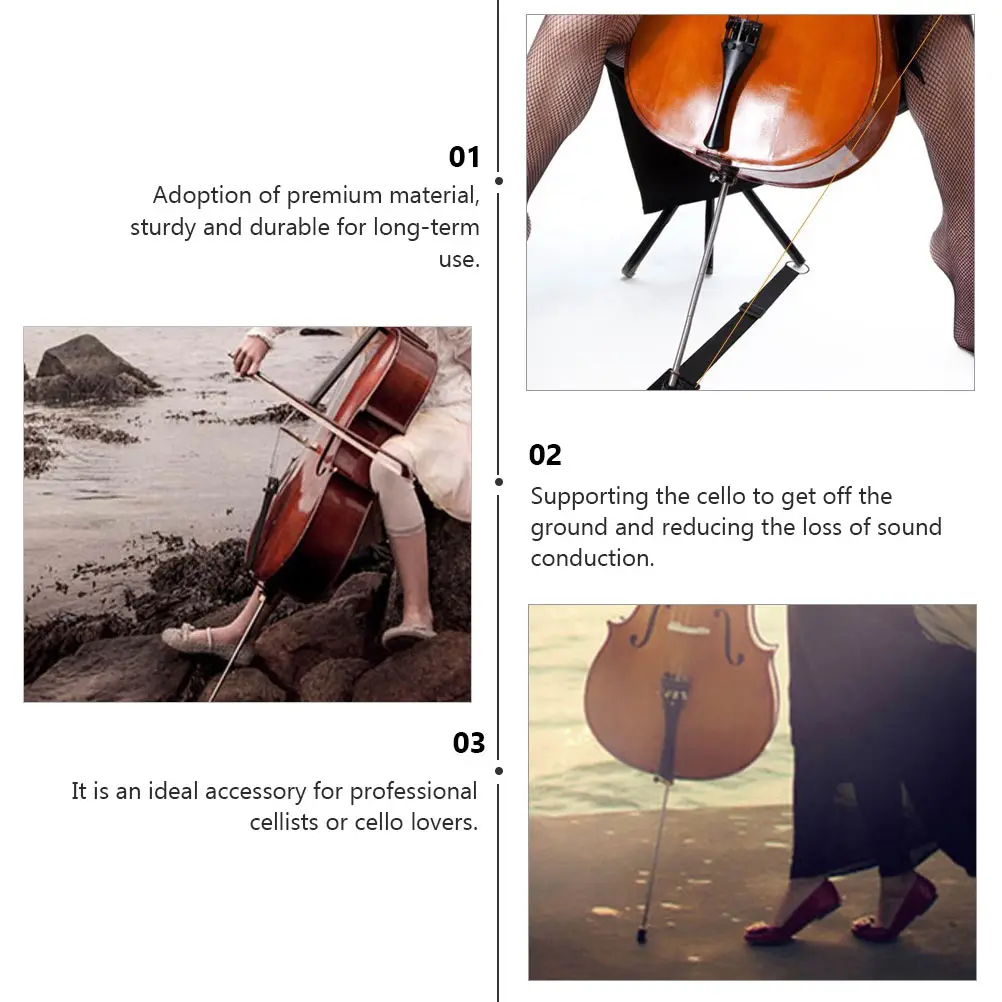 01
Adoption of premium material, sturdy and durable for long-term use.

02
Supporting the cello to get off the ground and reducing the loss of sound conduction.

03
It is an ideal accessory for professional cellists or cello lovers.