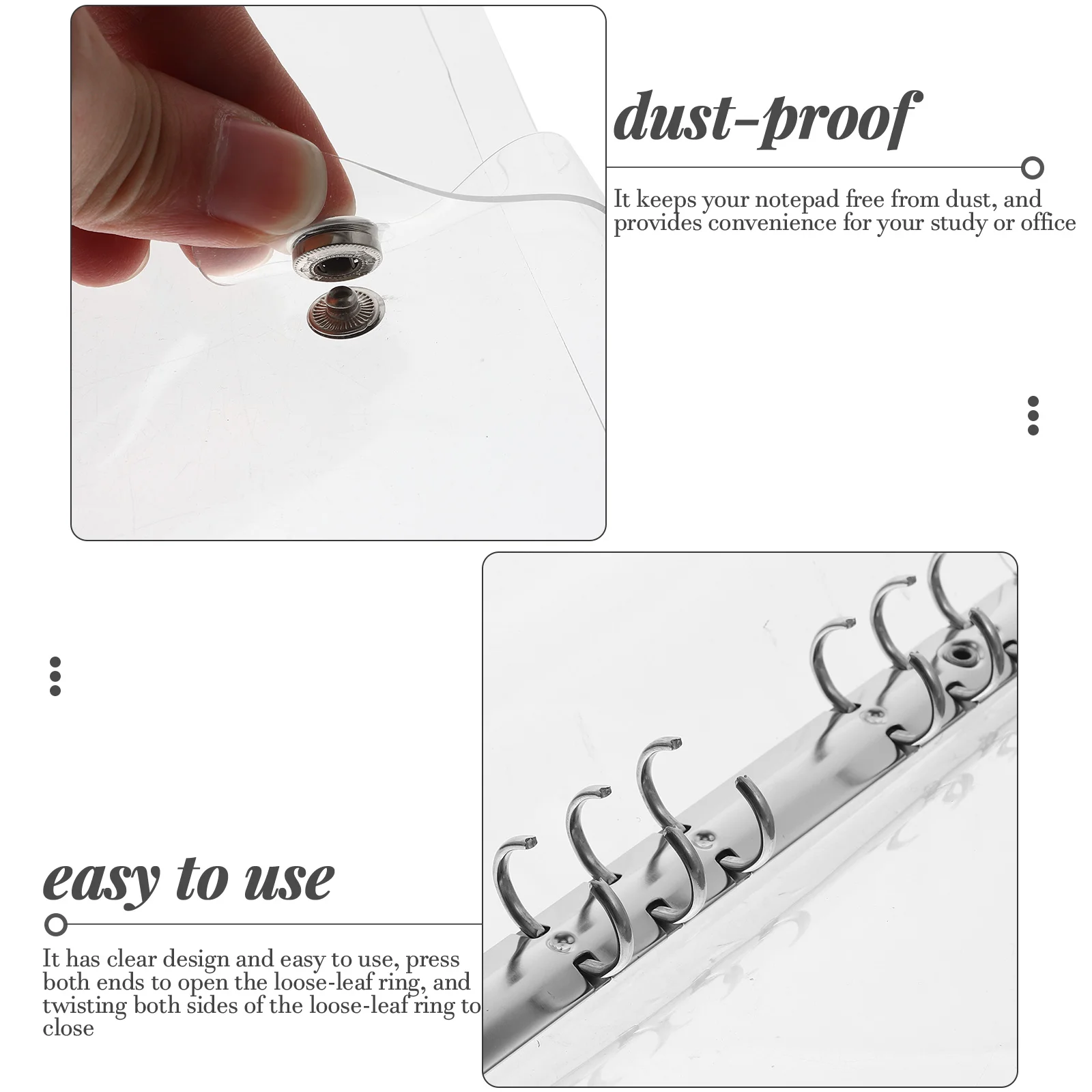 dust-proof

It keeps your notepad free from dust, and provides convenience for your study or office

easy to use

It has clear design and easy to use, press both ends to open the loose-leaf ring, and twisting both sides of the loose-leaf ring to close