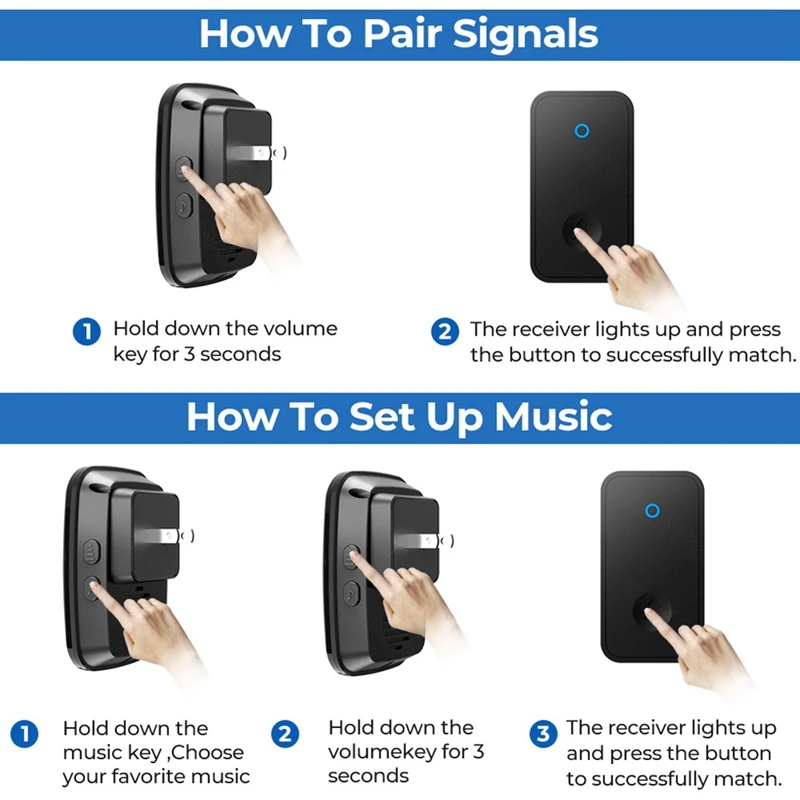 How To Pair Signals

1 Hold down the volume key for 3 seconds

2 The receiver lights up and press the button to successfully match.

How To Set Up Music

1 Hold down the music key ,Choose your favorite music

2 Hold down the volumekey for 3 seconds

3 The receiver lights up and press the button to successfully match.