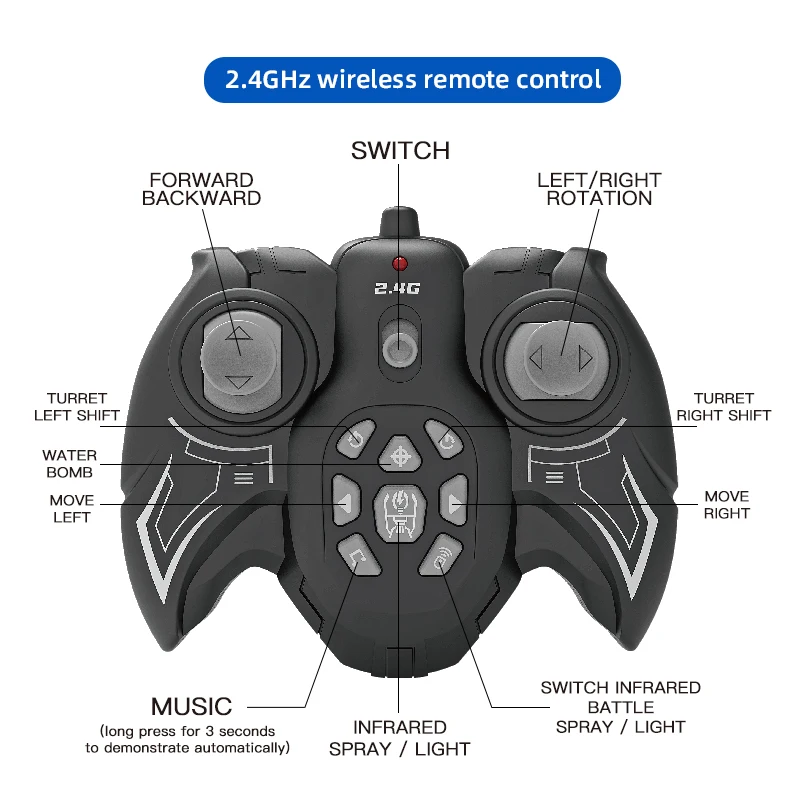 2.4GHz wireless remote control

SWITCH

FORWARD BACKWARD

LEFT/RIGHT ROTATION

2.4G

TURRET LEFT SHIFT

TURRET RIGHT SHIFT

WATER BOMB

MOVE LEFT

MOVE RIGHT

MUSIC
(long press for 3 seconds to demonstrate automatically)

INFRARED SPRAY / LIGHT

SWITCH INFRARED BATTLE SPRAY / LIGHT