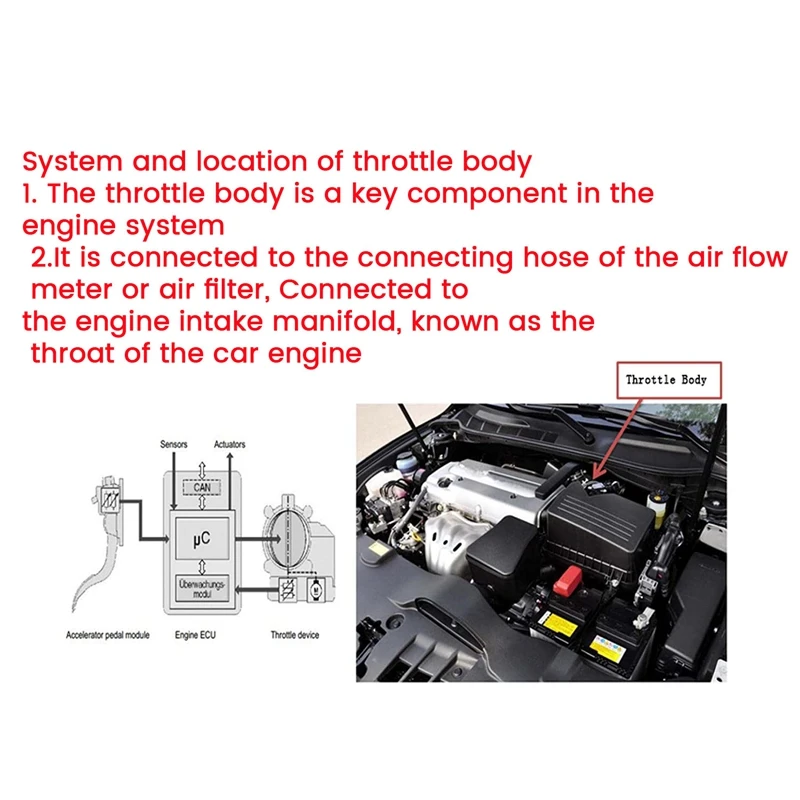 System and location of throttle body
1. The throttle body is a key component in the engine system
2.It is connected to the connecting hose of the air flow meter or air filter, Connected to the engine intake manifold, known as the throat of the car engine

Throttle Body

Sensors
Actuators
CAN
µC
Überwachungs-modul
M
Accelerator pedal module
Engine ECU
Throttle device