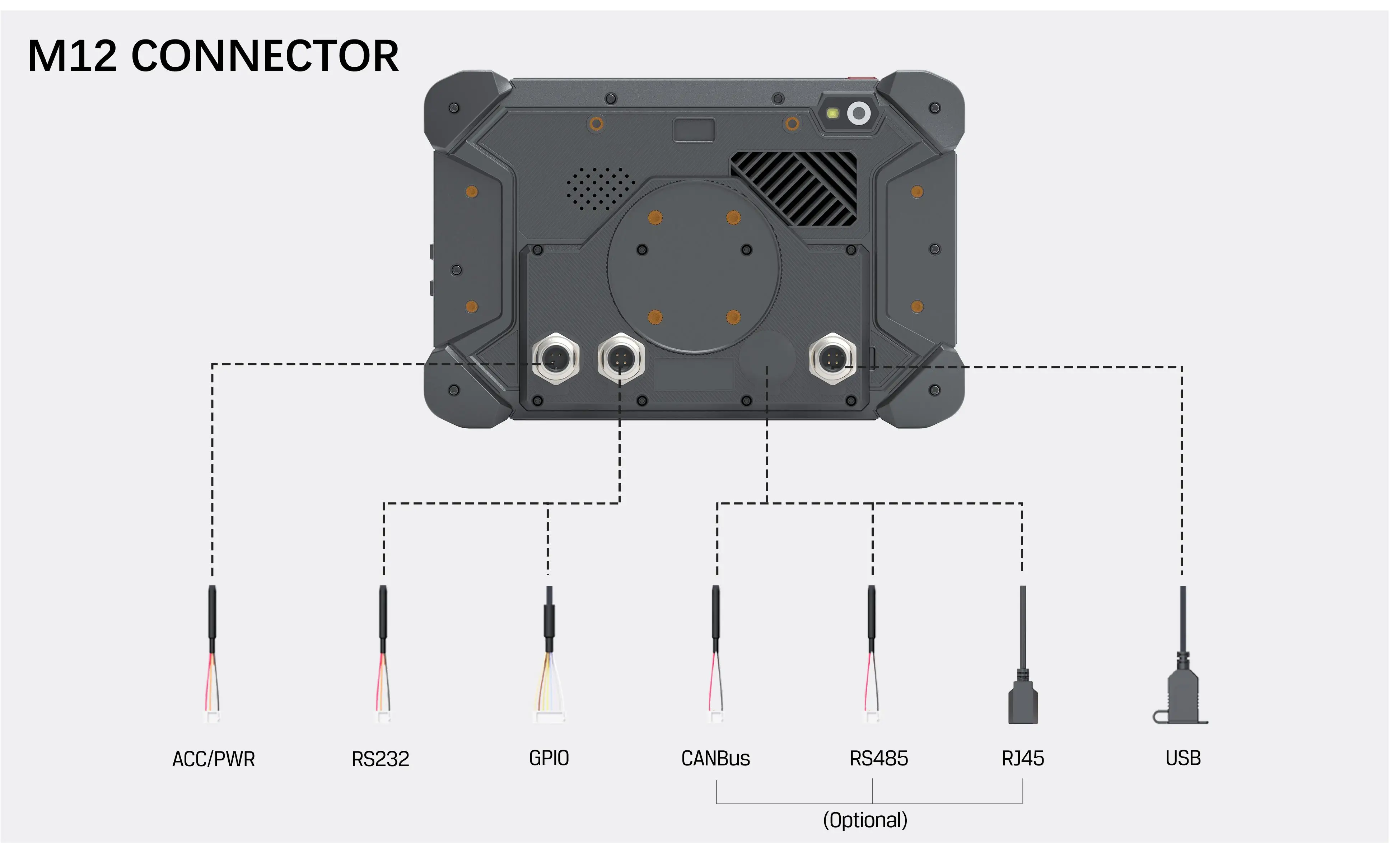 M12 CONNECTOR

ACC/PWR
RS232
GPIO
CANBus
RS485
RJ45
USB

(Optional)