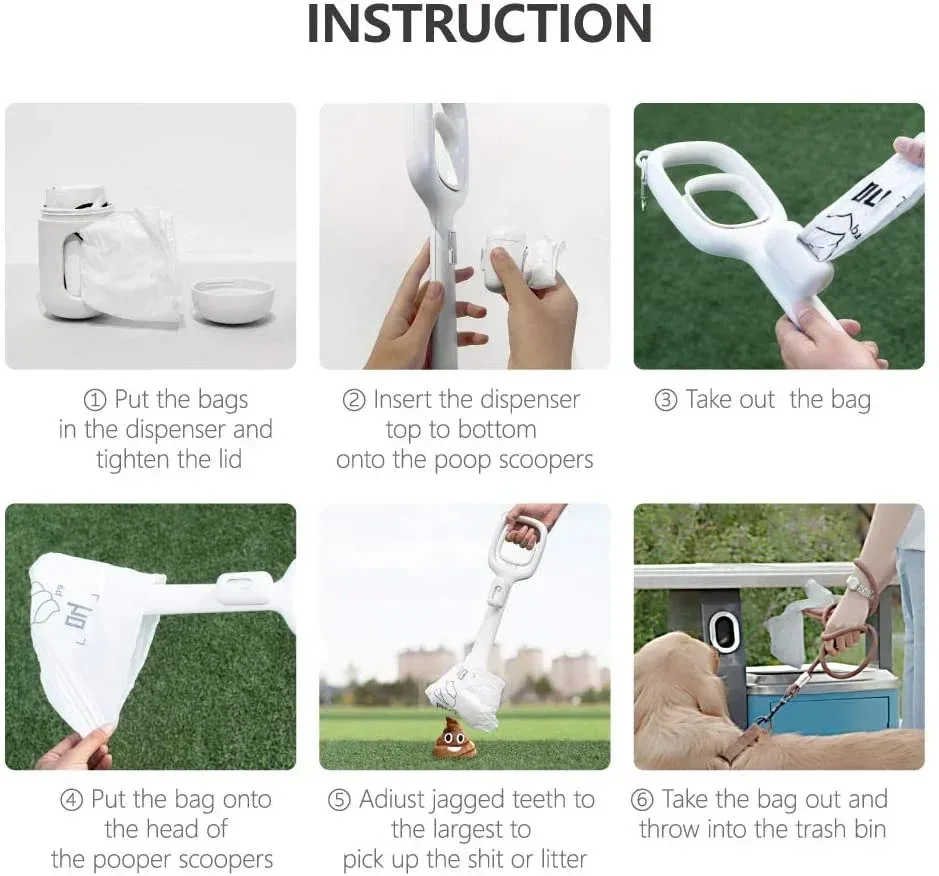 INSTRUCTION

① Put the bags in the dispenser and tighten the lid

② Insert the dispenser top to bottom onto the poop scoopers

③ Take out the bag

④ Put the bag onto the head of the pooper scoopers

⑤ Adiust jagged teeth to the largest to pick up the shit or litter

⑥ Take the bag out and throw into the trash bin