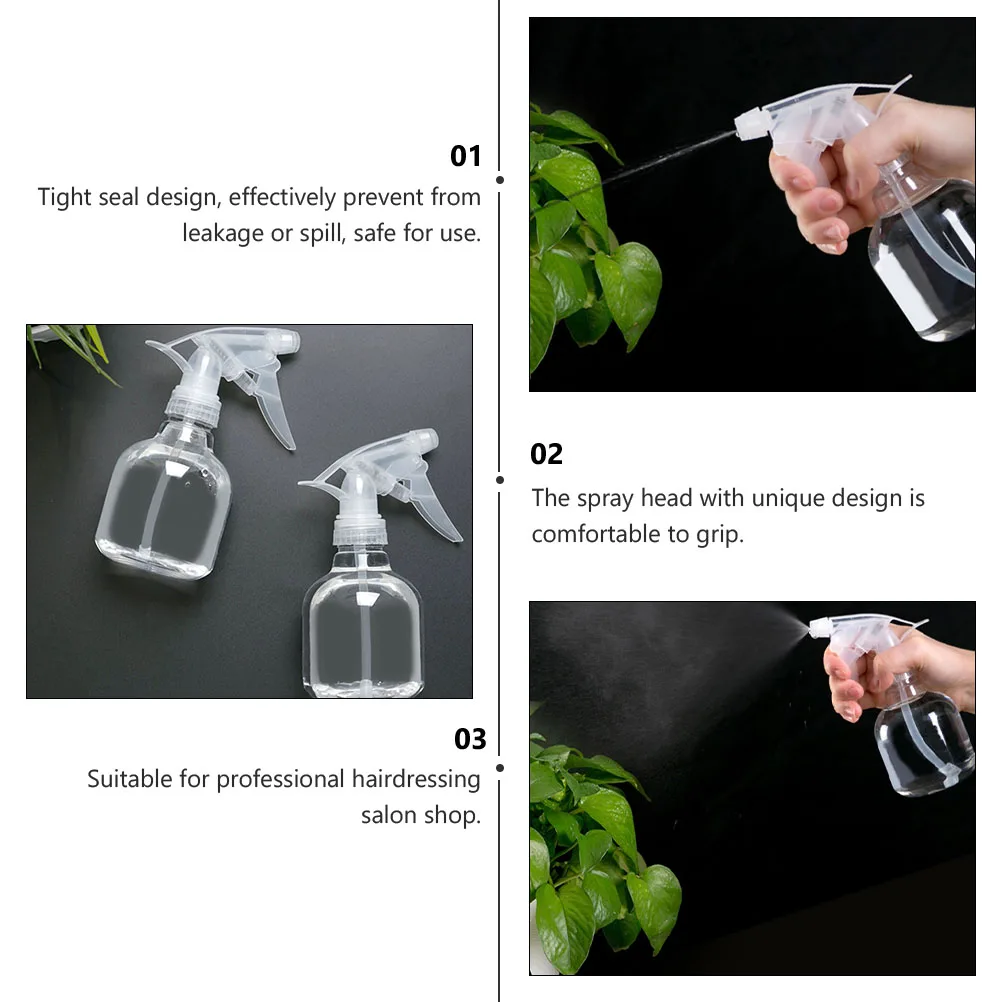 01
Tight seal design, effectively prevent from leakage or spill, safe for use.

02
The spray head with unique design is comfortable to grip.

03
Suitable for professional hairdressing salon shop.