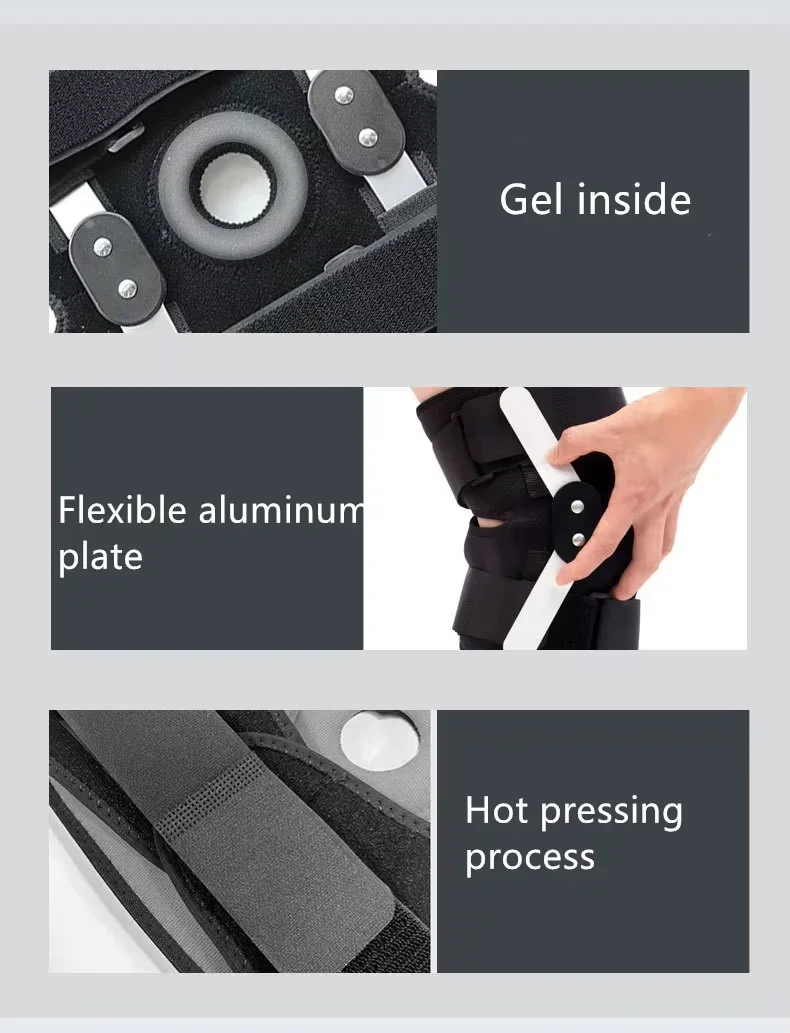 Gel inside

Flexible aluminum plate

Hot pressing process