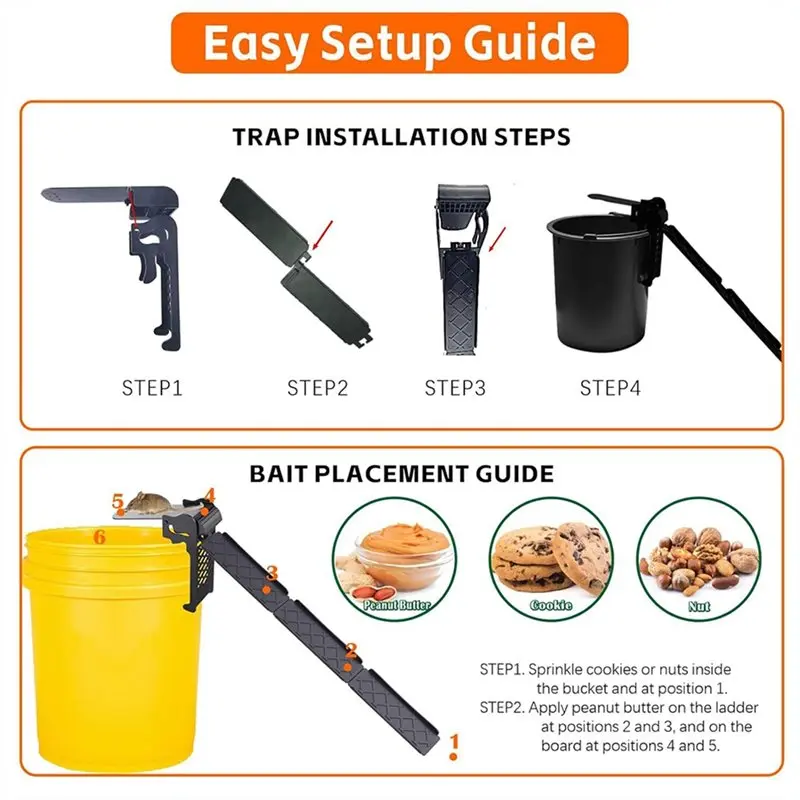 Easy Setup Guide

TRAP INSTALLATION STEPS

STEP1

STEP2

STEP3

STEP4

BAIT PLACEMENT GUIDE

5

4

6

3

2

1

Peanut Butter

Cookie

Nut

STEP1. Sprinkle cookies or nuts inside the bucket and at position 1.
STEP2. Apply peanut butter on the ladder at positions 2 and 3, and on the board at positions 4 and 5.