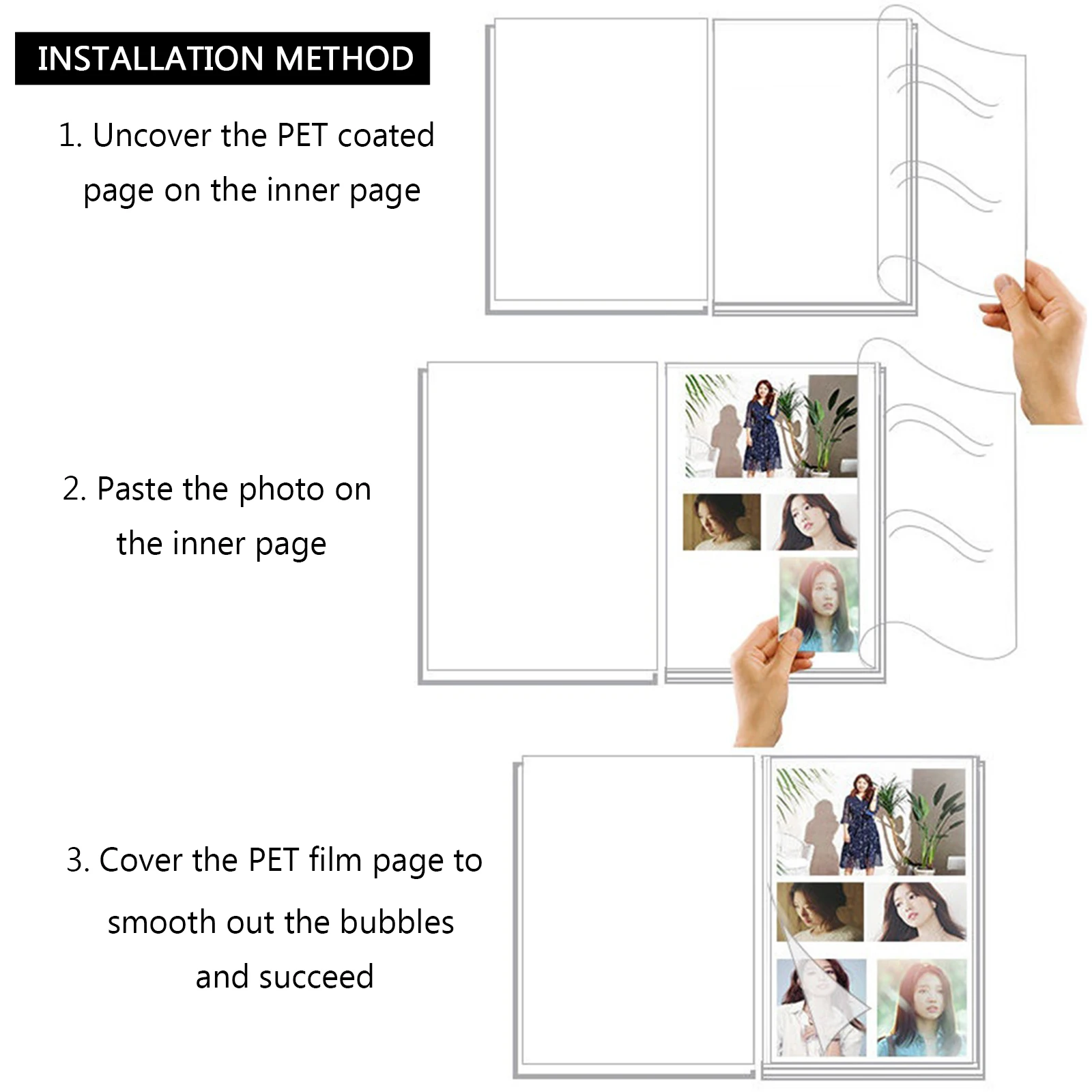 INSTALLATION METHOD

1. Uncover the PET coated page on the inner page

2. Paste the photo on the inner page

3. Cover the PET film page to smooth out the bubbles and succeed