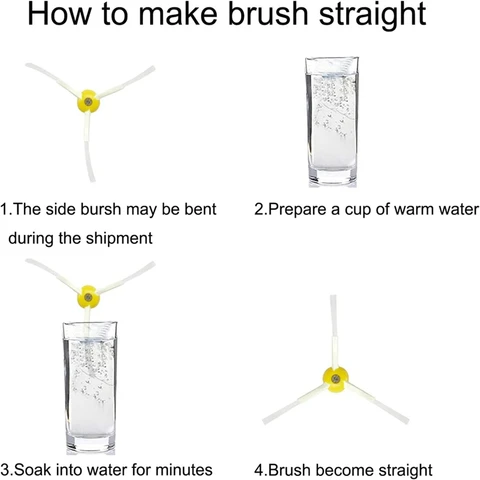 How to make brush straight

1.The side bursh may be bent during the shipment

2.Prepare a cup of warm water

3.Soak into water for minutes

4.Brush become straight