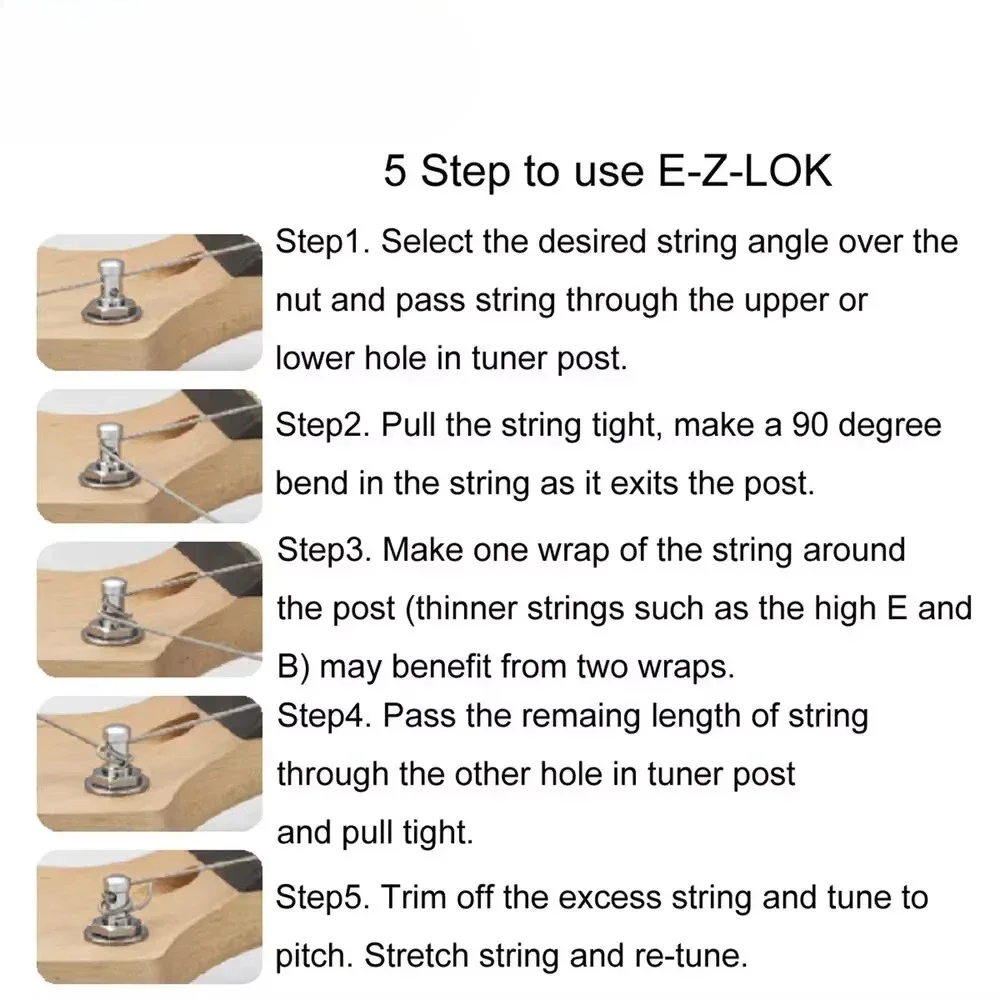 5 Step to use E-Z-LOK

Step1. Select the desired string angle over the nut and pass string through the upper or lower hole in tuner post.

Step2. Pull the string tight, make a 90 degree bend in the string as it exits the post.

Step3. Make one wrap of the string around the post (thinner strings such as the high E and B) may benefit from two wraps.

Step4. Pass the remaing length of string through the other hole in tuner post and pull tight.

Step5. Trim off the excess string and tune to pitch. Stretch string and re-tune.