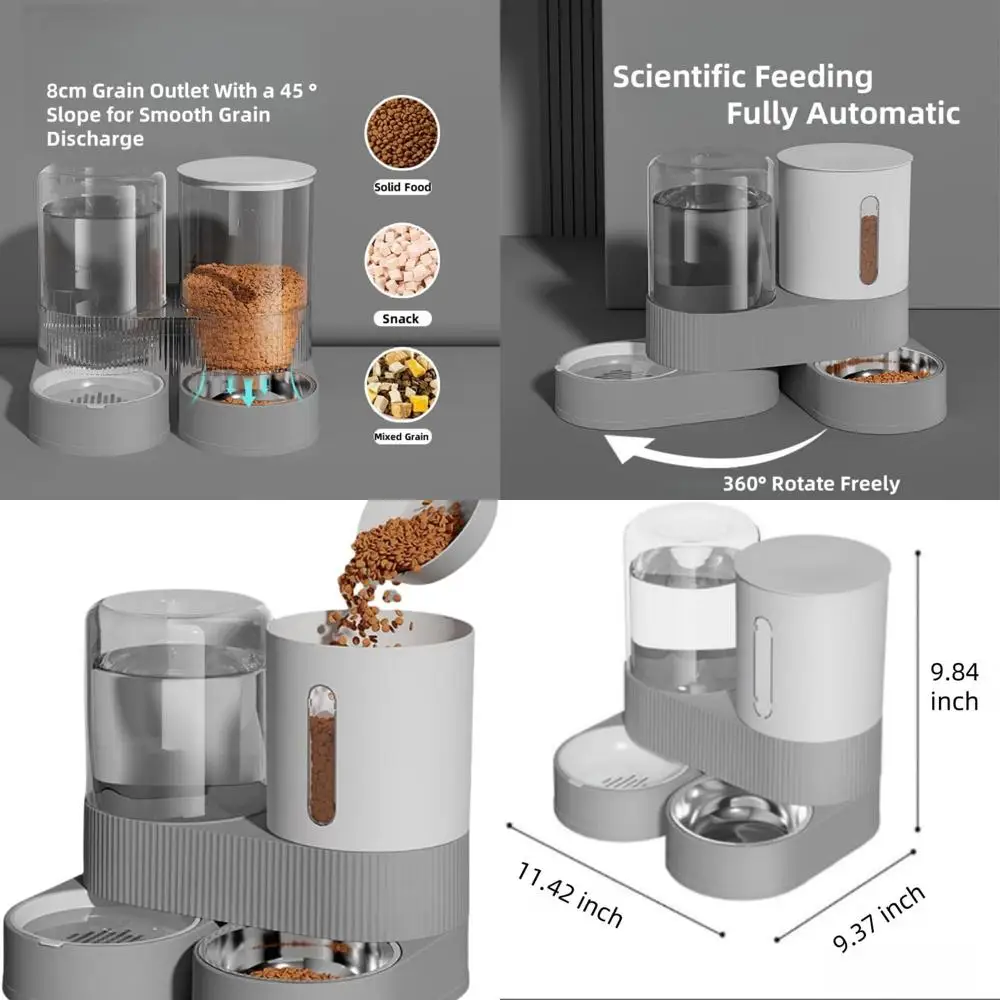 8cm Grain Outlet With a 45 ° Slope for Smooth Grain Discharge

Solid Food

Snack

Mixed Grain

Scientific Feeding
Fully Automatic

360° Rotate Freely

9.84 inch

11.42 inch

9.37 inch