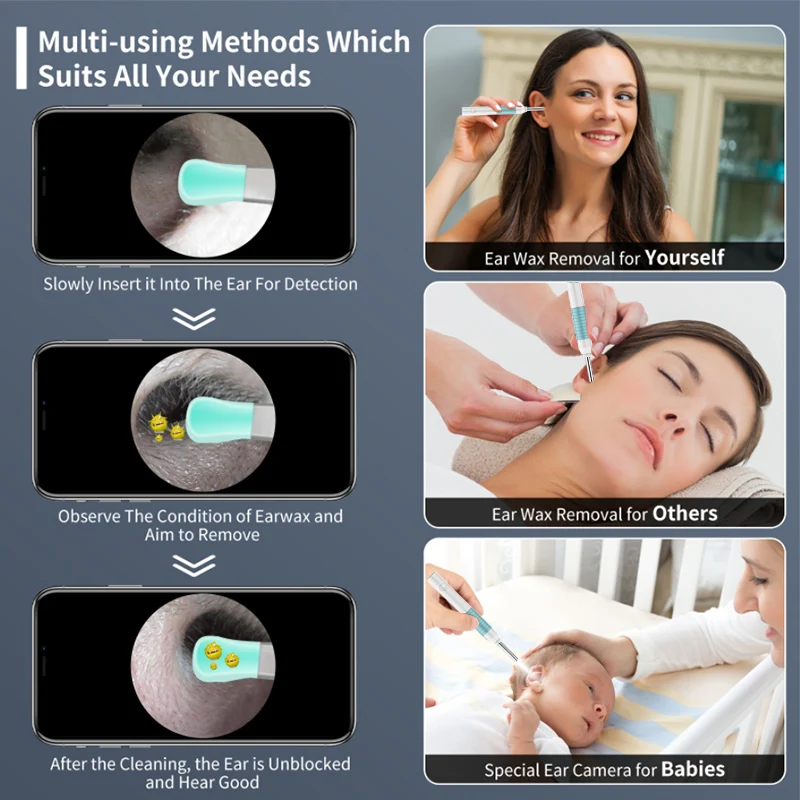 Multi-using Methods Which Suits All Your Needs

Slowly Insert it Into The Ear For Detection

Observe The Condition of Earwax and Aim to Remove

After the Cleaning, the Ear is Unblocked and Hear Good

Ear Wax Removal for Yourself

Ear Wax Removal for Others

Special Ear Camera for Babies