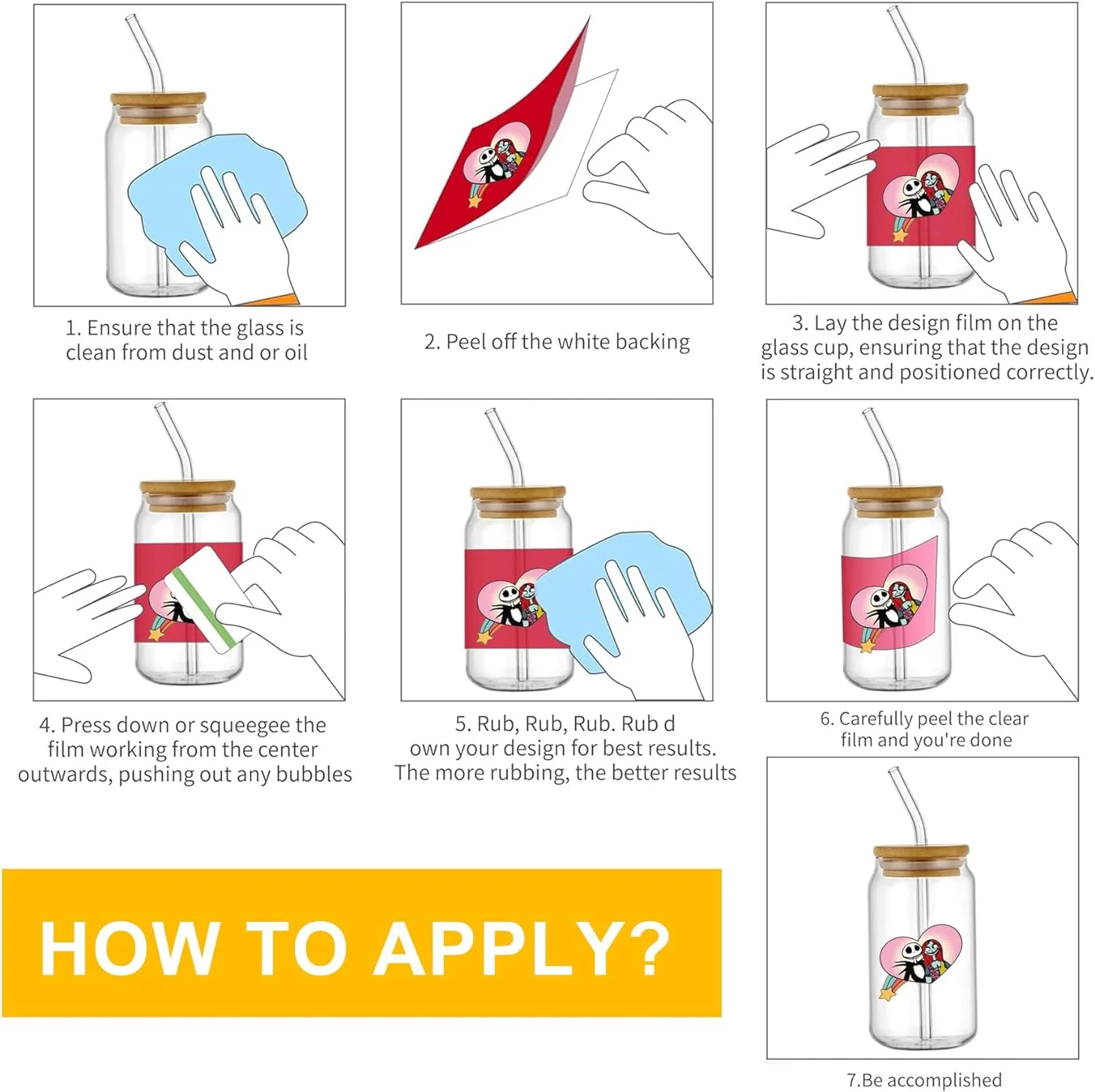 1. Ensure that the glass is clean from dust and or oil

2. Peel off the white backing

3. Lay the design film on the glass cup, ensuring that the design is straight and positioned correctly.

4. Press down or squeegee the film working from the center outwards, pushing out any bubbles

5. Rub, Rub, Rub. Rub d own your design for best results. The more rubbing, the better results

6. Carefully peel the clear film and you're done

HOW TO APPLY?

7.Be accomplished