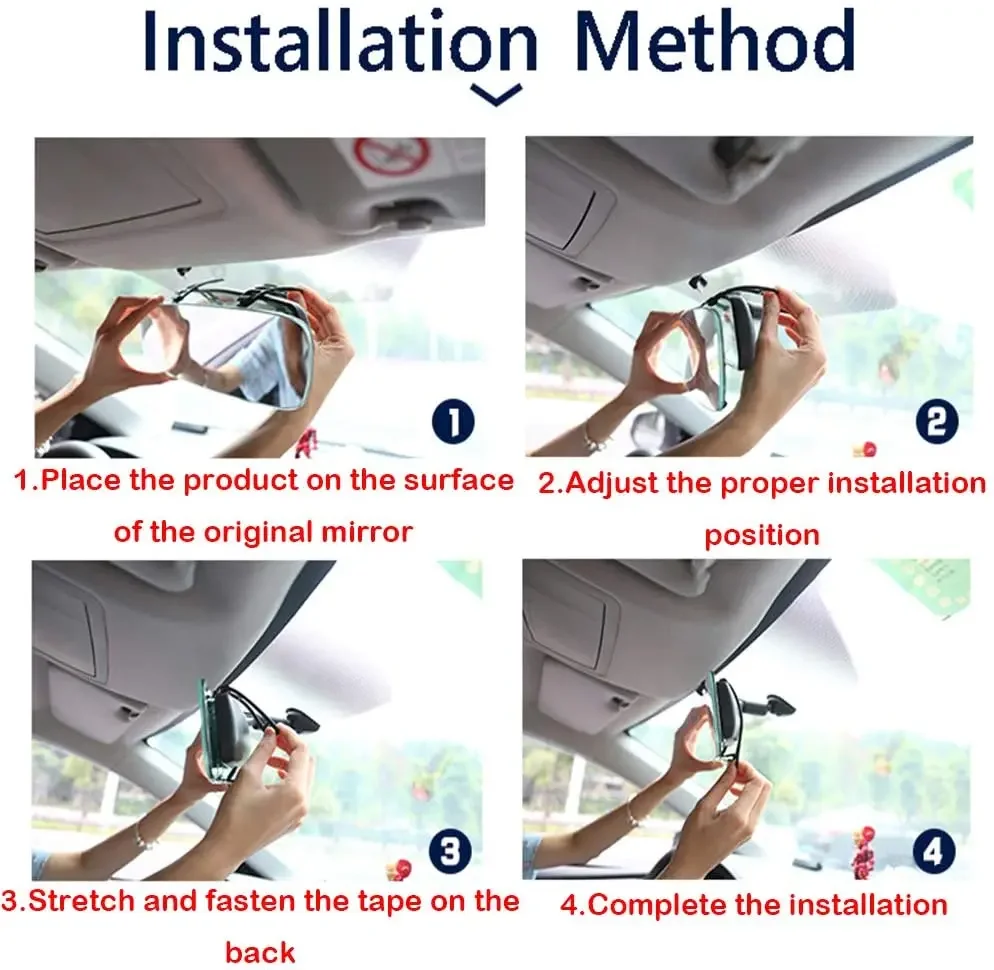 Installation Method

1

1.Place the product on the surface of the original mirror

2

2.Adjust the proper installation position

3

3.Stretch and fasten the tape on the back

4

4.Complete the installation