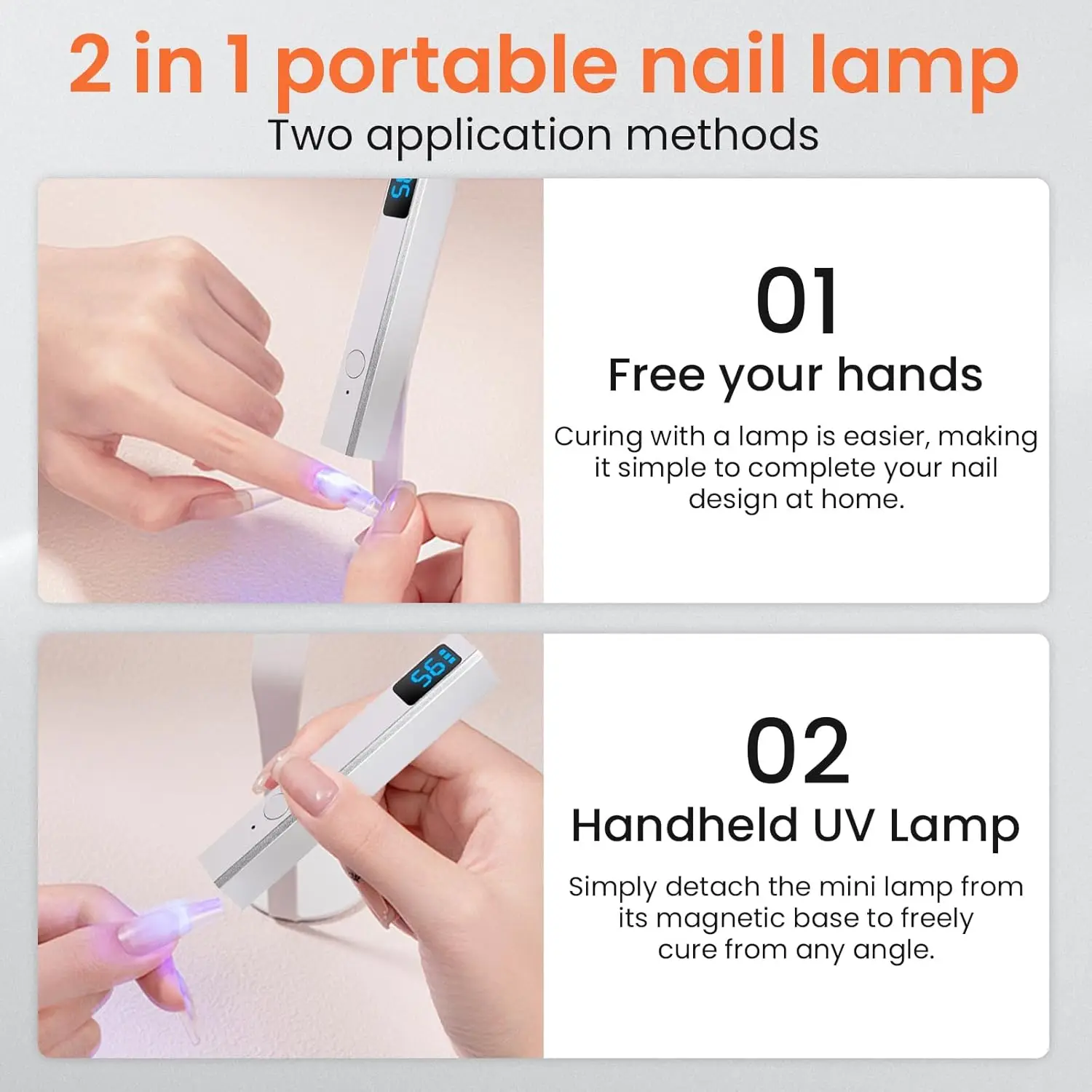 2 in 1 portable nail lamp
Two application methods

56

01
Free your hands
Curing with a lamp is easier, making it simple to complete your nail design at home.

56

02
Handheld UV Lamp
Simply detach the mini lamp from its magnetic base to freely cure from any angle.