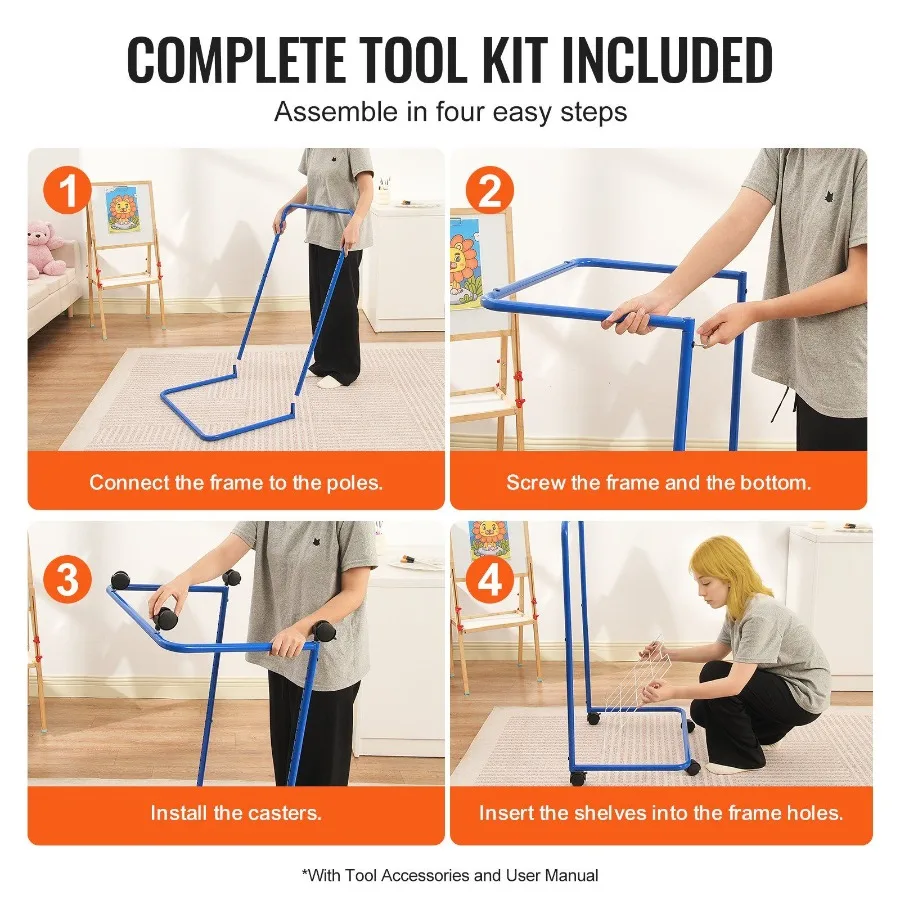 COMPLETE TOOL KIT INCLUDED
Assemble in four easy steps

1
Connect the frame to the poles.

2
Screw the frame and the bottom.

3
Install the casters.

4
Insert the shelves into the frame holes.

*With Tool Accessories and User Manual