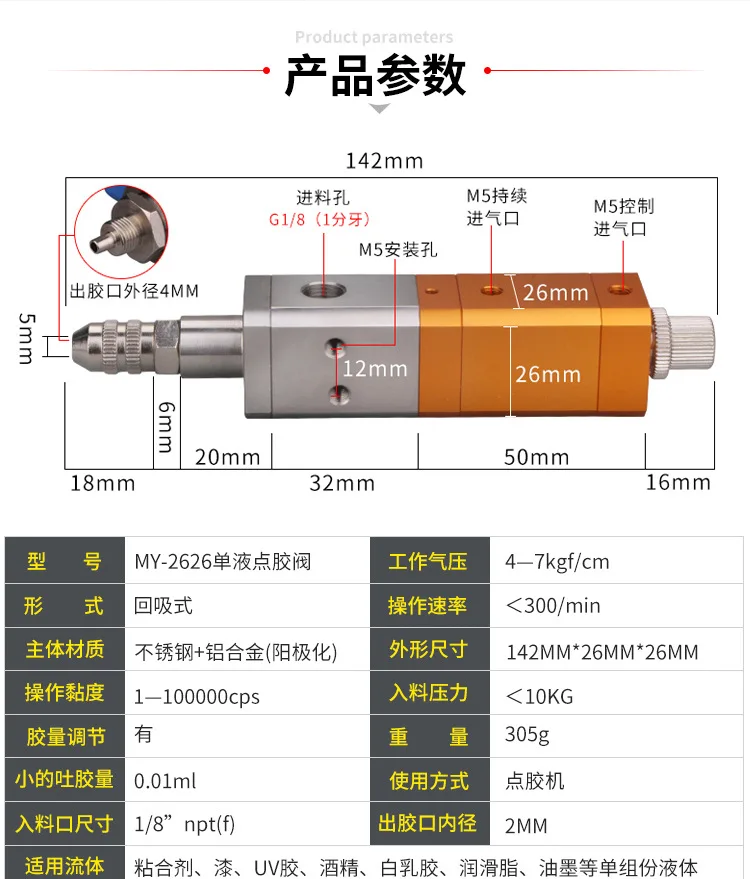 Product parameters

产品参数

142mm

进料孔
G1/8（1分牙）

M5持续
进气口

M5控制
进气口

M5安装孔

出胶口外径4MM

5mm

26mm

12mm

26mm

6mm

20mm

50mm

18mm

32mm

16mm

| 型　　号 | MY-2626单液点胶阀 | 工作气压 | 4—7kgf/cm |
|---|---|---|---|
| 形　　式 | 回吸式 | 操作速率 | ＜300/min |
| 主体材质 | 不锈钢+铝合金(阳极化) | 外形尺寸 | 142MM*26MM*26MM |
| 操作黏度 | 1—100000cps | 入料压力 | ＜10KG |
| 胶量调节 | 有 | 重　　量 | 305g |
| 小的吐胶量 | 0.01ml | 使用方式 | 点胶机 |
| 入料口尺寸 | 1/8”npt(f) | 出胶口内径 | 2MM |
| 适用流体 | 粘合剂、漆、UV胶、酒精、白乳胶、润滑脂、油墨等单组份液体 | | |