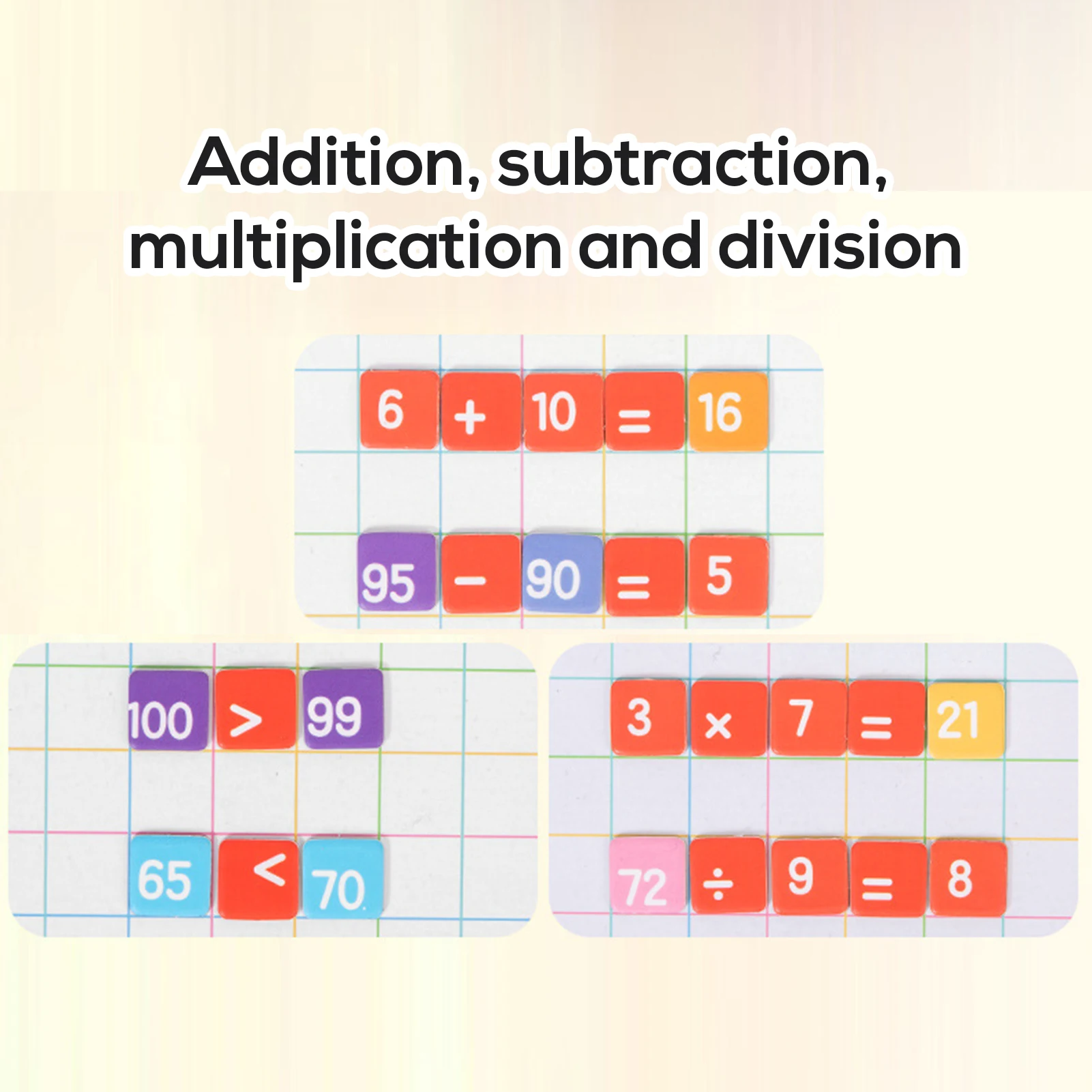 Addition, subtraction, multiplication and division

$6 + 10 = 16$

$95 - 90 = 5$

$100 > 99$

$65 < 70$

$3 \times 7 = 21$

$72 \div 9 = 8$