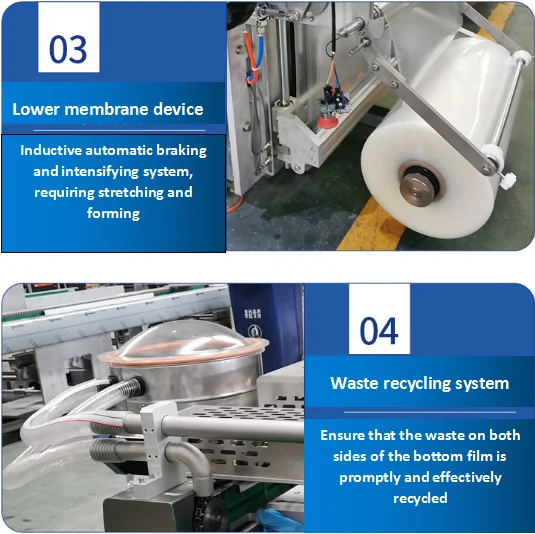 03

Lower membrane device

Inductive automatic braking and intensifying system, requiring stretching and forming

04

Waste recycling system

Ensure that the waste on both sides of the bottom film is promptly and effectively recycled