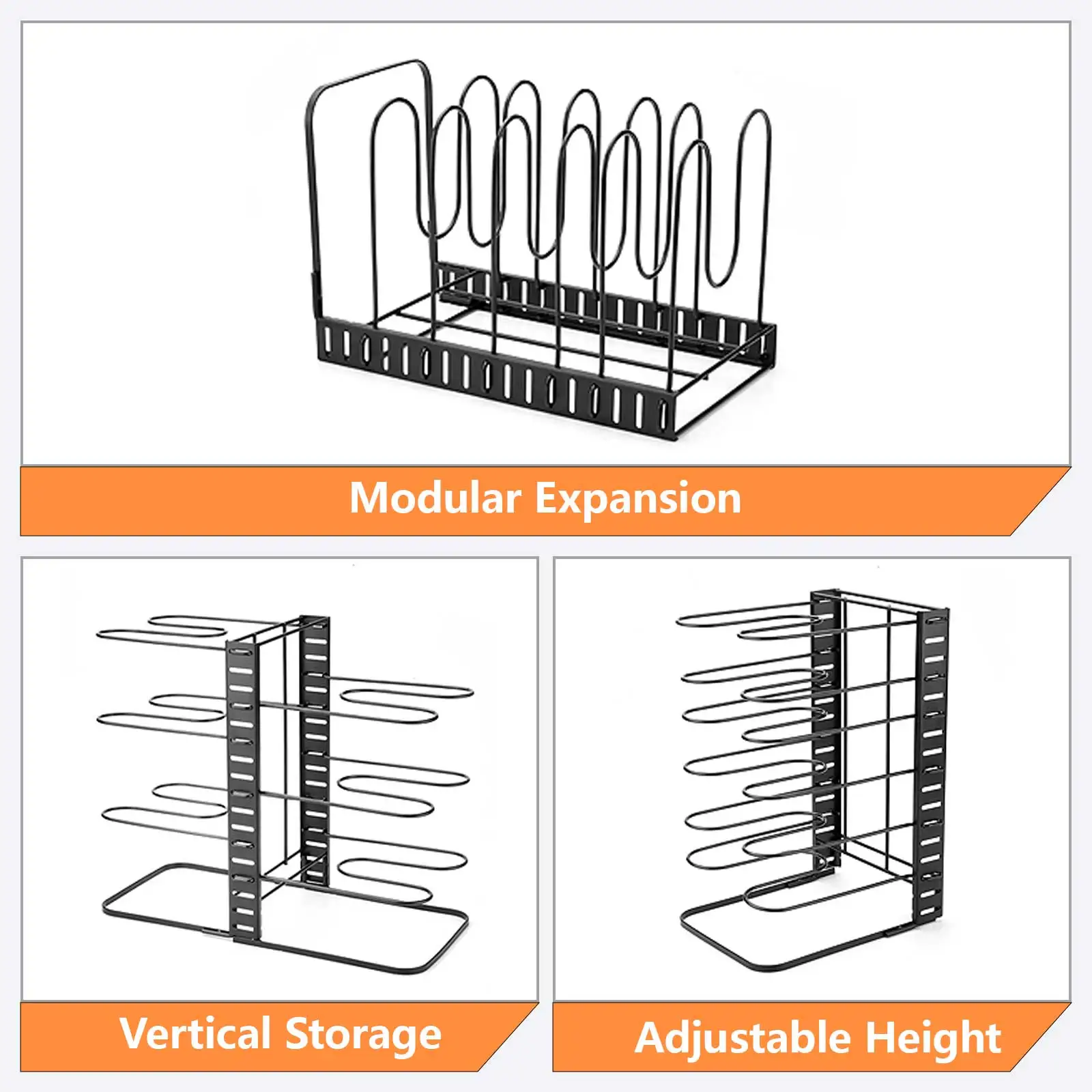 Modular Expansion

Vertical Storage

Adjustable Height