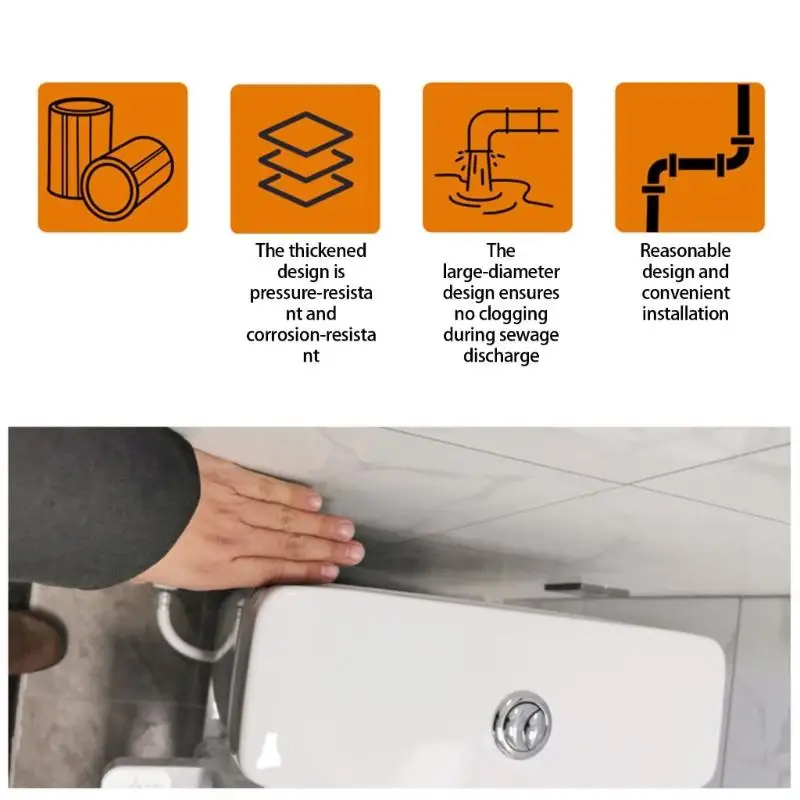 The thickened design is pressure-resista nt and corrosion-resista nt

The large-diameter design ensures no clogging during sewage discharge

Reasonable design and convenient installation