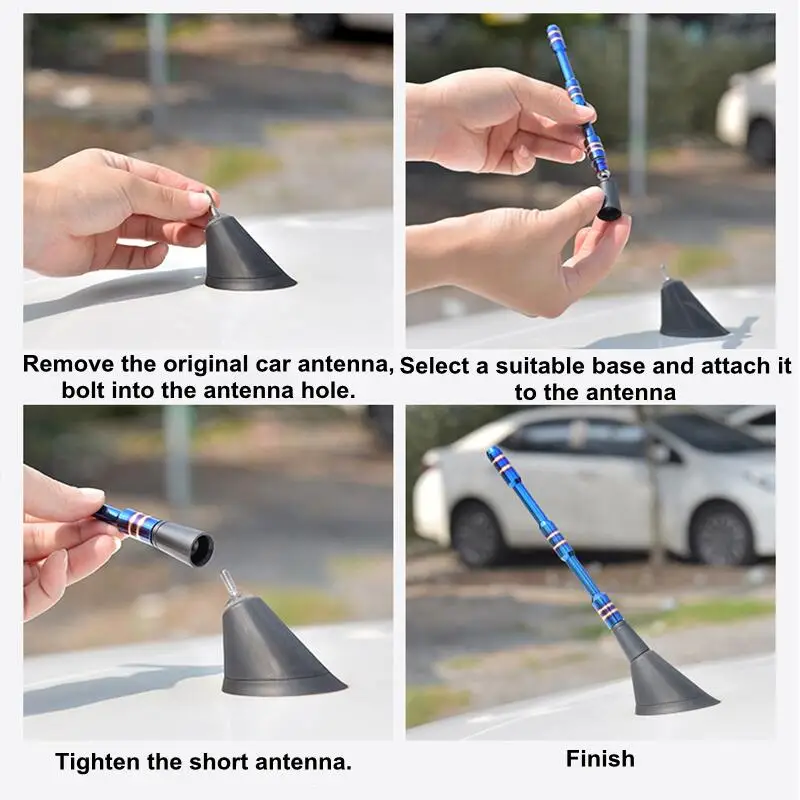 Remove the original car antenna, bolt into the antenna hole.

Select a suitable base and attach it to the antenna

Tighten the short antenna.

Finish