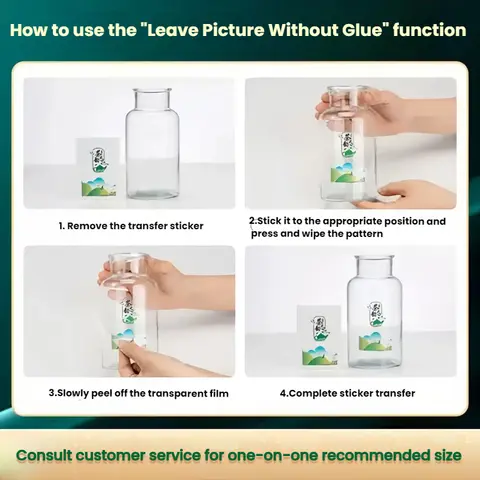 How to use the "Leave Picture Without Glue" function

1. Remove the transfer sticker

2.Stick it to the appropriate position and press and wipe the pattern

3.Slowly peel off the transparent film

4.Complete sticker transfer

Consult customer service for one-on-one recommended size