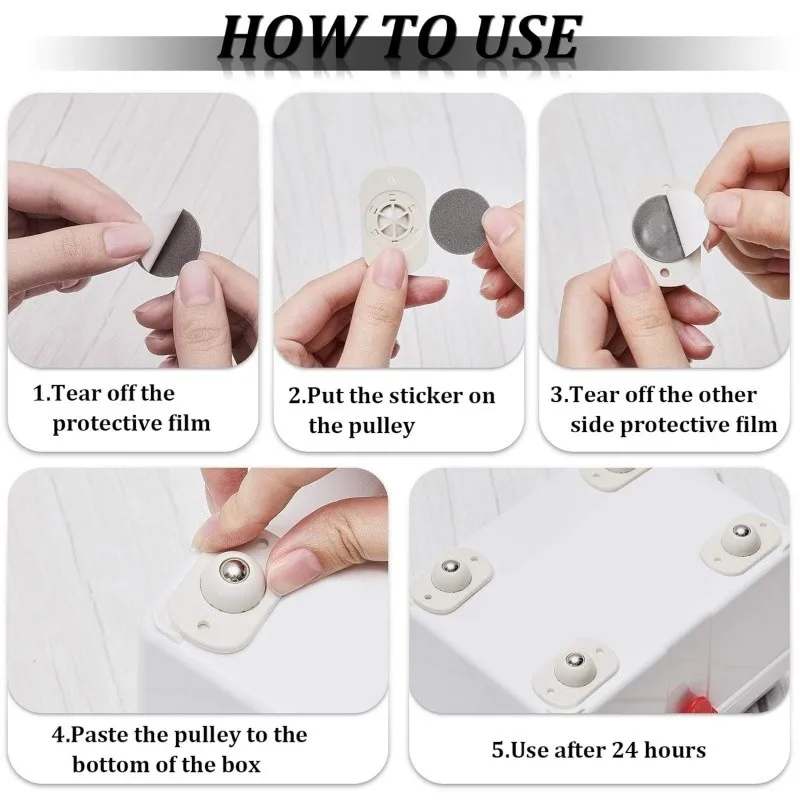 HOW TO USE

1.Tear off the protective film

2.Put the sticker on the pulley

3.Tear off the other side protective film

4.Paste the pulley to the bottom of the box

5.Use after 24 hours