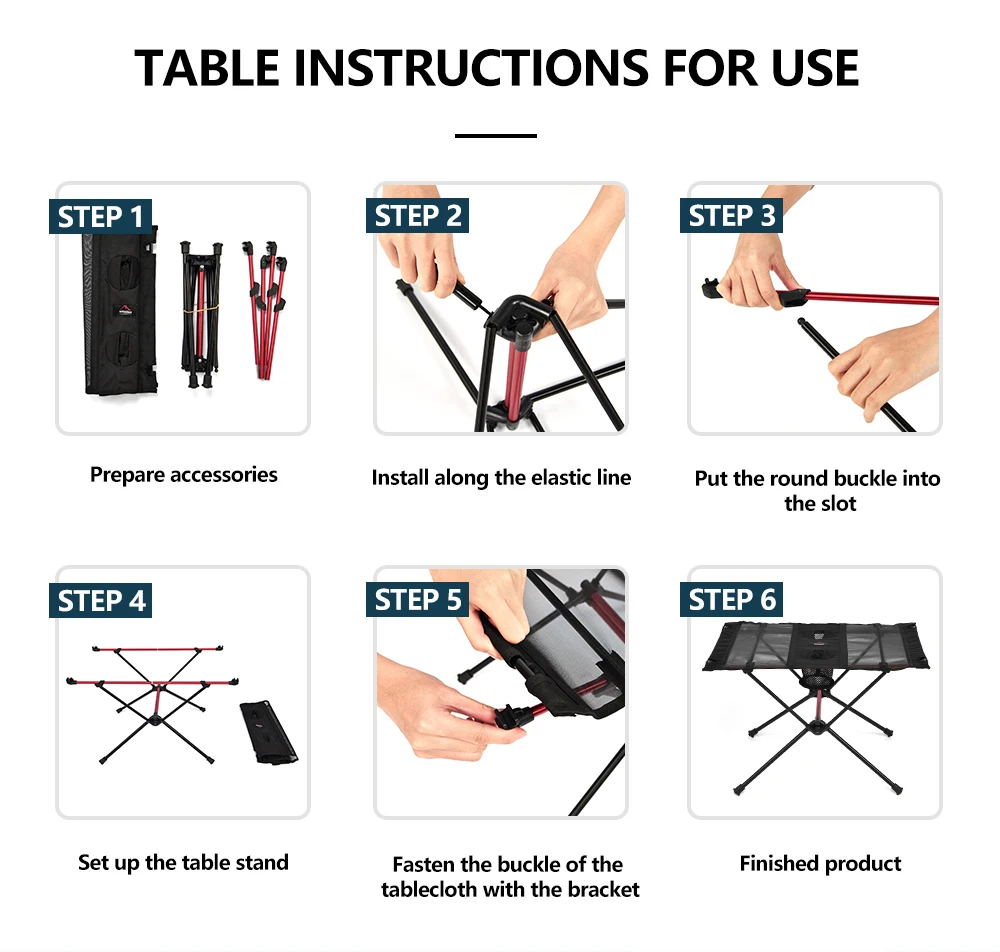 TABLE INSTRUCTIONS FOR USE

STEP 1

Prepare accessories

STEP 2

Install along the elastic line

STEP 3

Put the round buckle into the slot

STEP 4

Set up the table stand

STEP 5

Fasten the buckle of the tablecloth with the bracket

STEP 6

Finished product