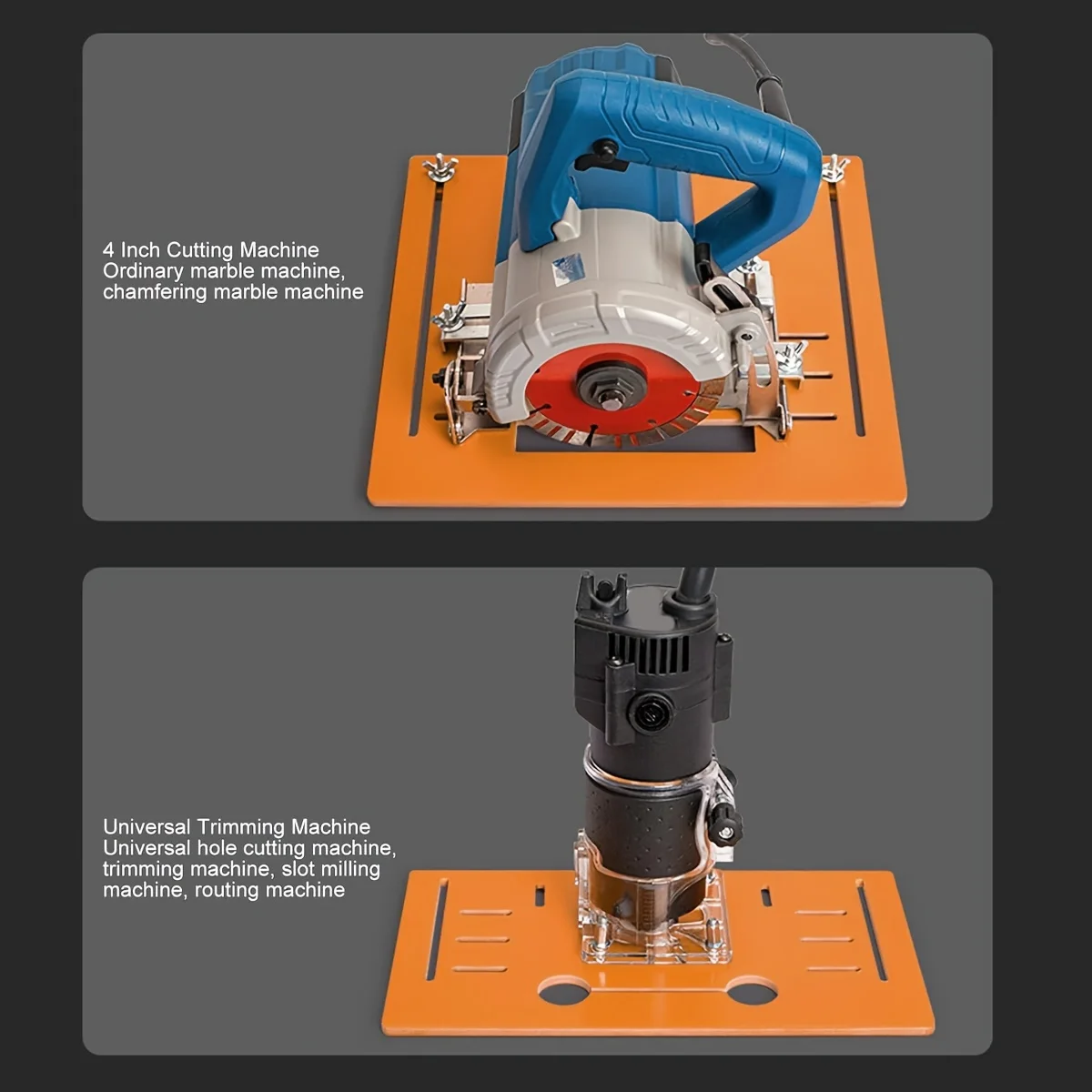 4 Inch Cutting Machine
Ordinary marble machine, chamfering marble machine

Universal Trimming Machine
Universal hole cutting machine, trimming machine, slot milling machine, routing machine