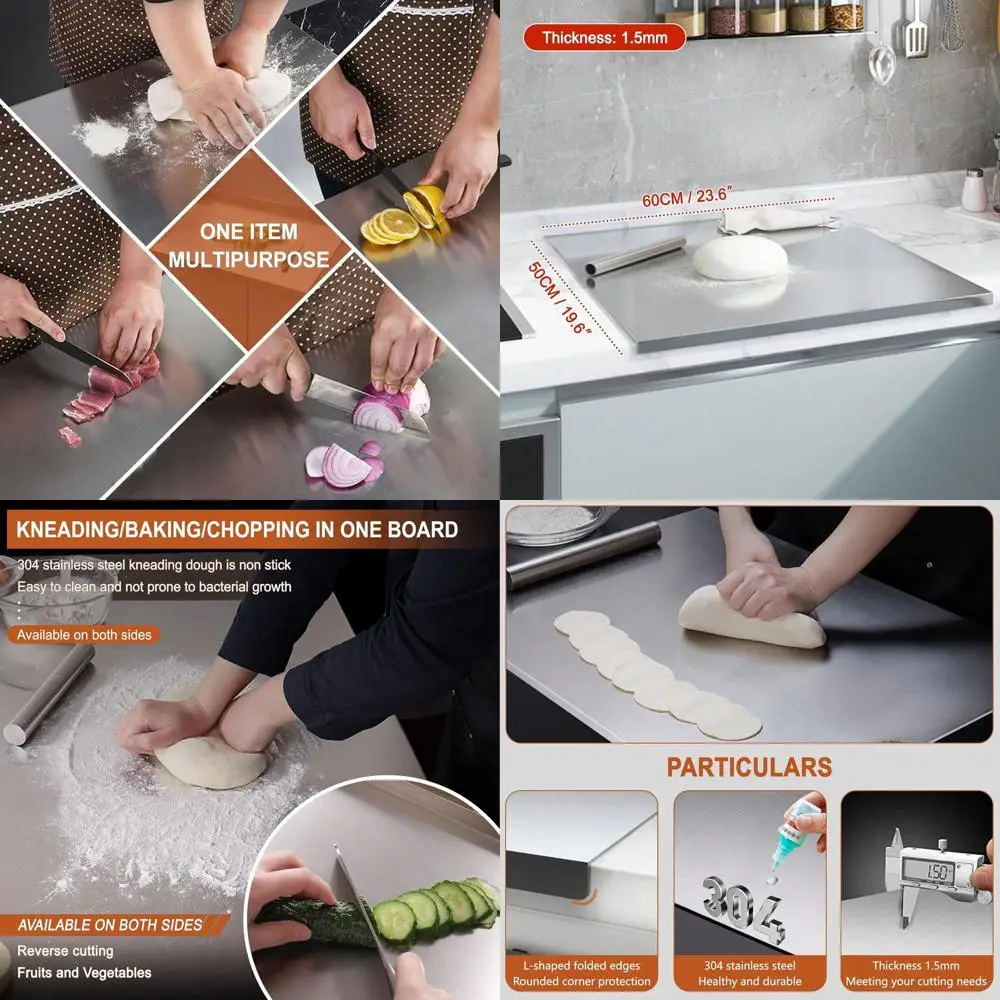 ONE ITEM
MULTIPURPOSE

Thickness: 1.5mm

60CM / 23.6"

50CM / 19.6"

KNEADING/BAKING/CHOPPING IN ONE BOARD

304 stainless steel kneading dough is non stick
Easy to clean and not prone to bacterial growth

Available on both sides

AVAILABLE ON BOTH SIDES
Reverse cutting
Fruits and Vegetables

PARTICULARS

L-shaped folded edges
Rounded corner protection

304

304 stainless steel
Healthy and durable

1.50

Thickness 1.5mm
Meeting your cutting needs