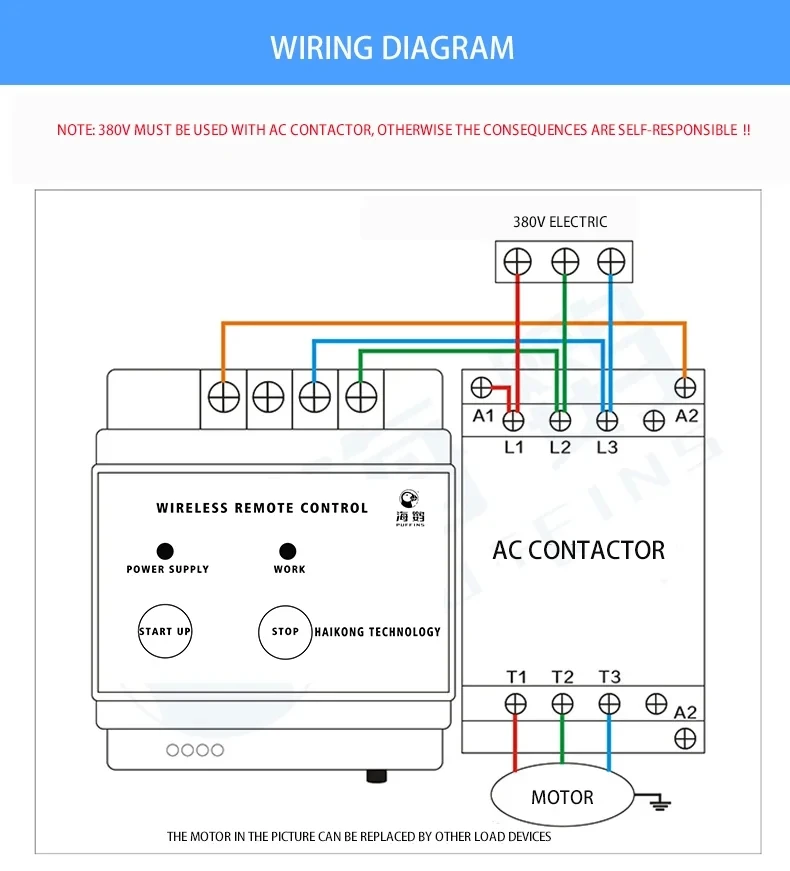 WIRING DIAGRAM

NOTE: 380V MUST BE USED WITH AC CONTACTOR, OTHERWISE THE CONSEQUENCES ARE SELF-RESPONSIBLE !!

380V ELECTRIC

A1 L1 L2 L3 A2

WIRELESS REMOTE CONTROL

海鹦
PUFFINS

POWER SUPPLY WORK

START UP STOP HAIKONG TECHNOLOGY

AC CONTACTOR

T1 T2 T3 A2

MOTOR

THE MOTOR IN THE PICTURE CAN BE REPLACED BY OTHER LOAD DEVICES