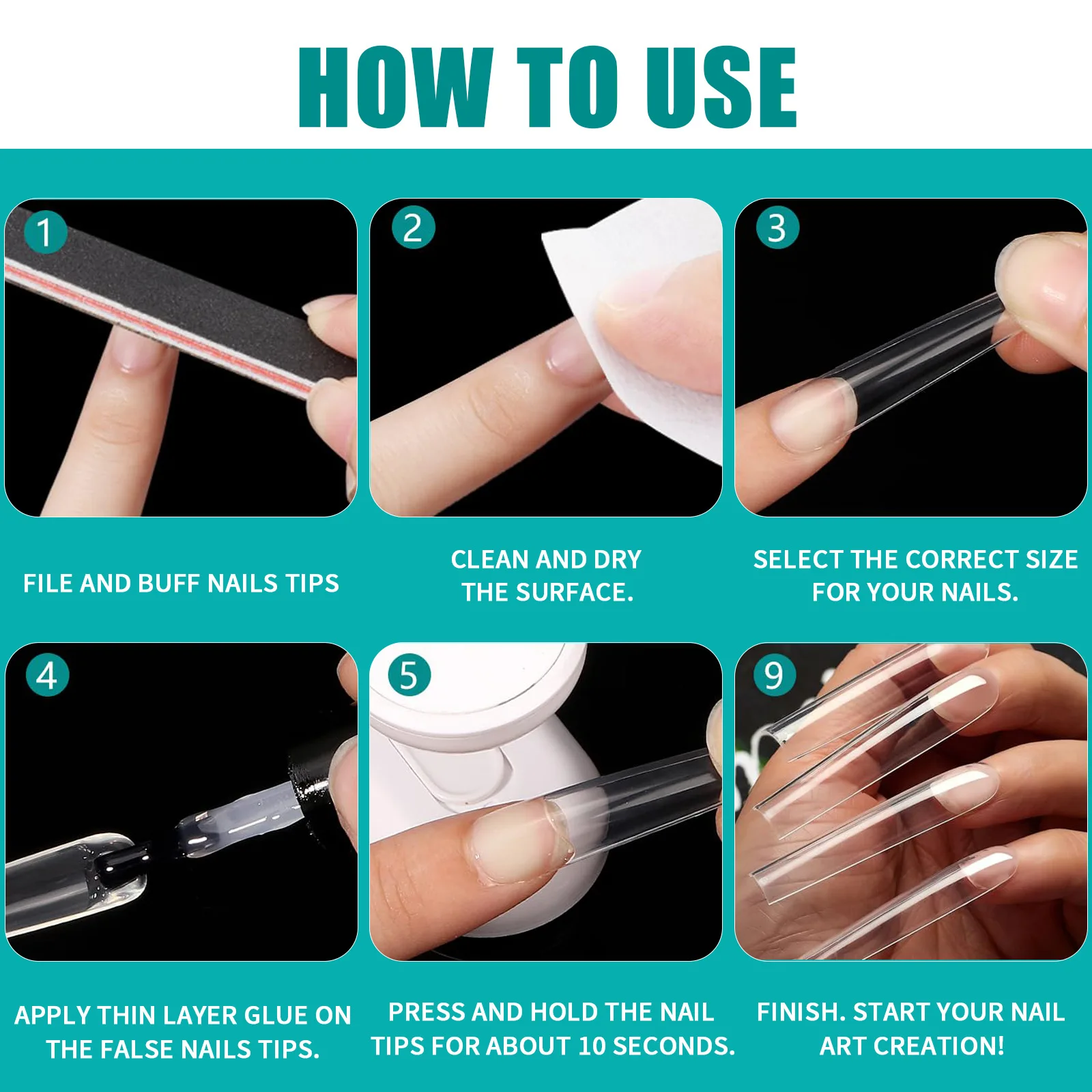 HOW TO USE

1

FILE AND BUFF NAILS TIPS

2

CLEAN AND DRY THE SURFACE.

3

SELECT THE CORRECT SIZE FOR YOUR NAILS.

4

APPLY THIN LAYER GLUE ON THE FALSE NAILS TIPS.

5

PRESS AND HOLD THE NAIL TIPS FOR ABOUT 10 SECONDS.

9

FINISH. START YOUR NAIL ART CREATION!