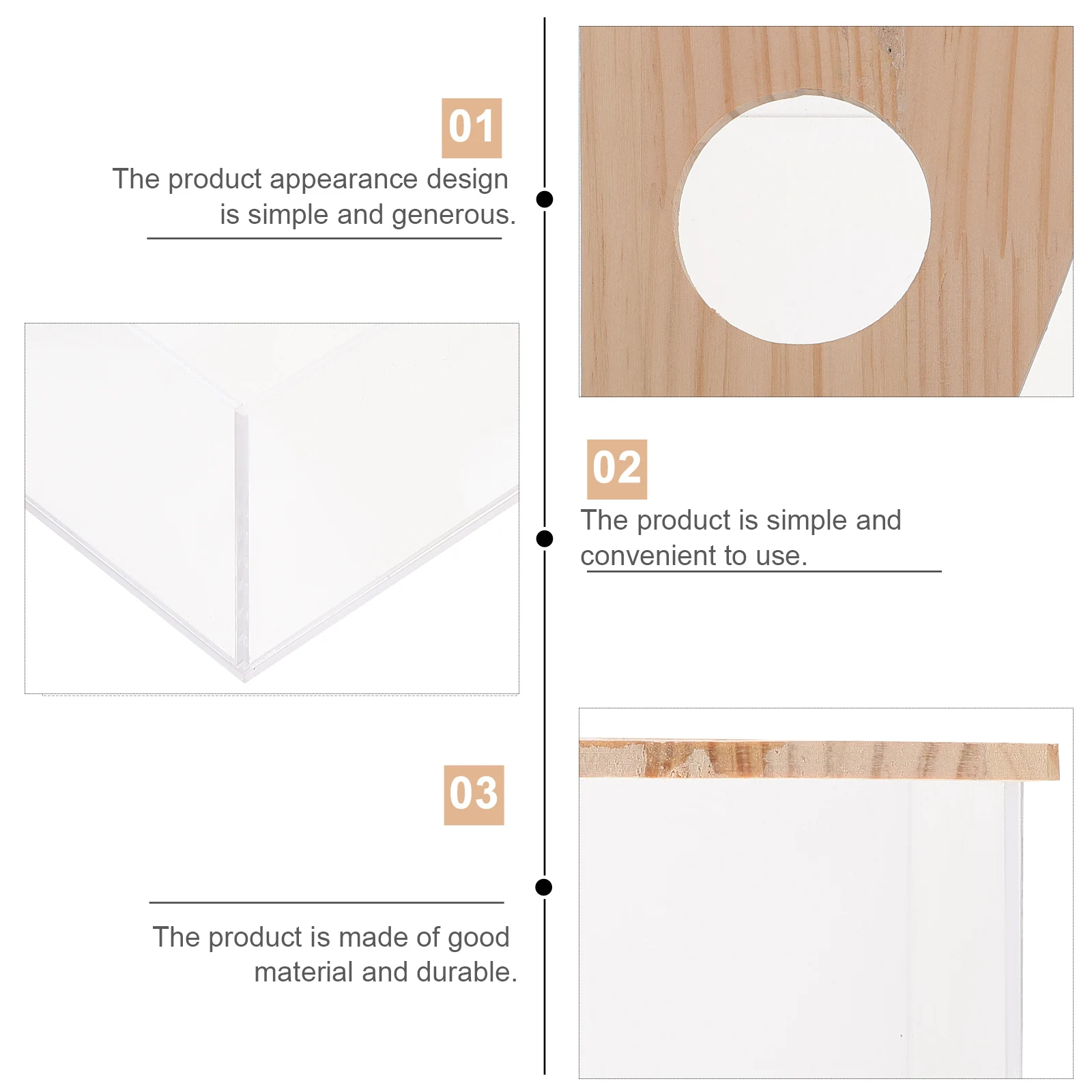 01
The product appearance design is simple and generous.

02
The product is simple and convenient to use.

03
The product is made of good material and durable.