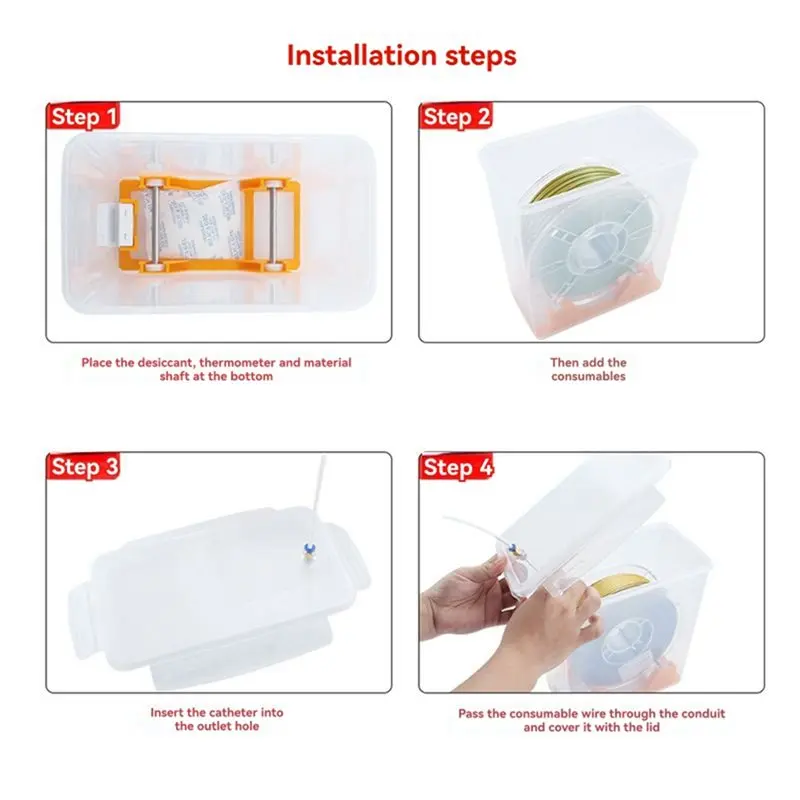 Installation steps

Step 1

Place the desiccant, thermometer and material shaft at the bottom

Step 2

Then add the consumables

Step 3

Insert the catheter into the outlet hole

Step 4

Pass the consumable wire through the conduit and cover it with the lid