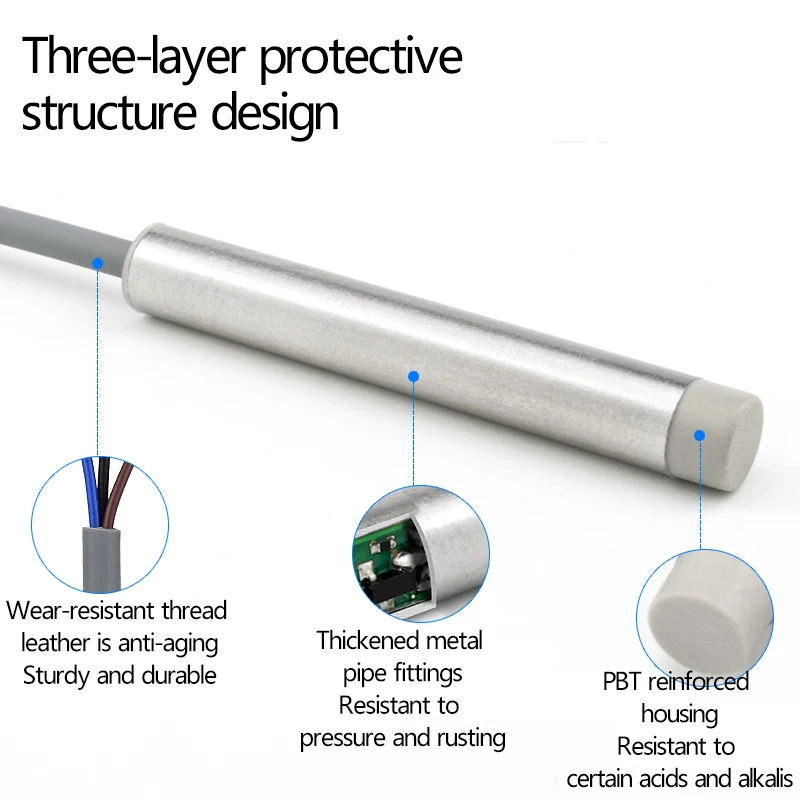 Three-layer protective structure design

Wear-resistant thread leather is anti-aging
Sturdy and durable

Thickened metal pipe fittings
Resistant to pressure and rusting

PBT reinforced housing
Resistant to certain acids and alkalis