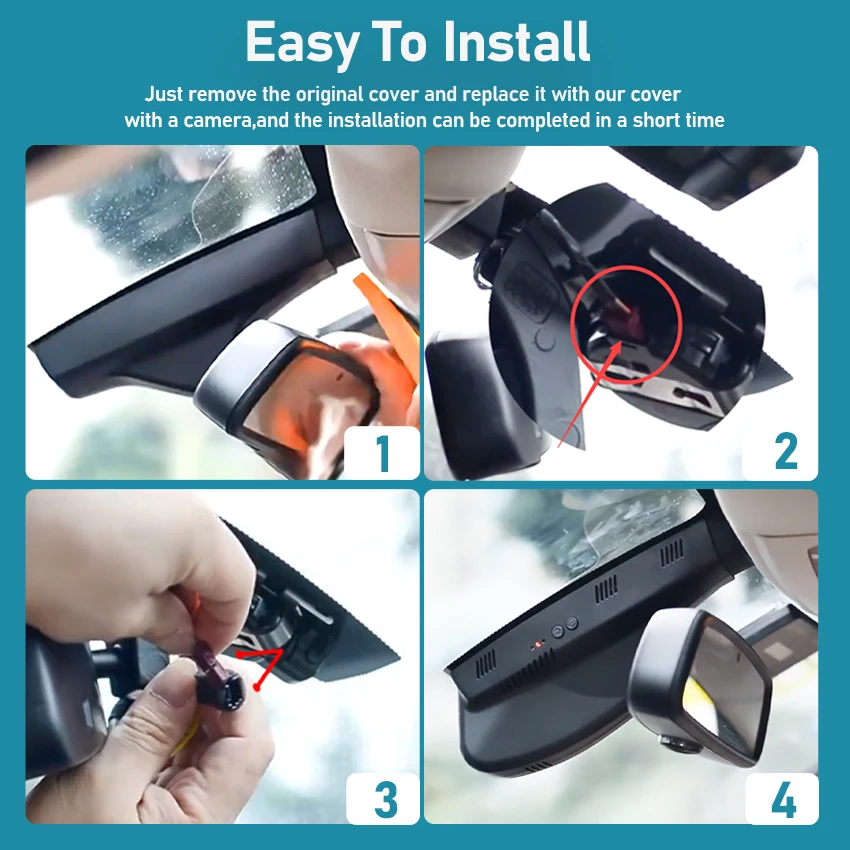 Easy To Install

Just remove the original cover and replace it with our cover with a camera,and the installation can be completed in a short time

1

2

3

4