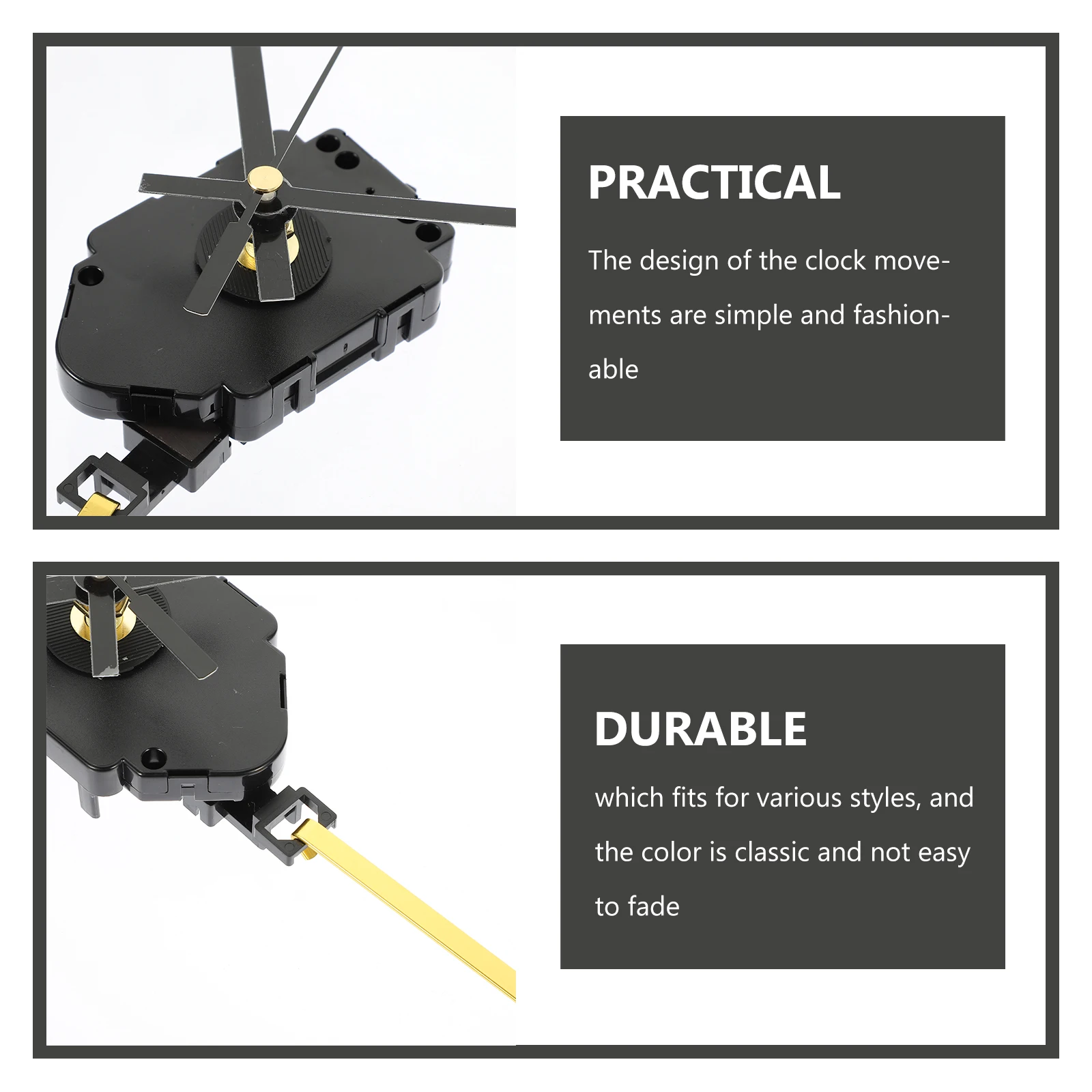 PRACTICAL

The design of the clock movements are simple and fashionable

DURABLE

which fits for various styles, and the color is classic and not easy to fade