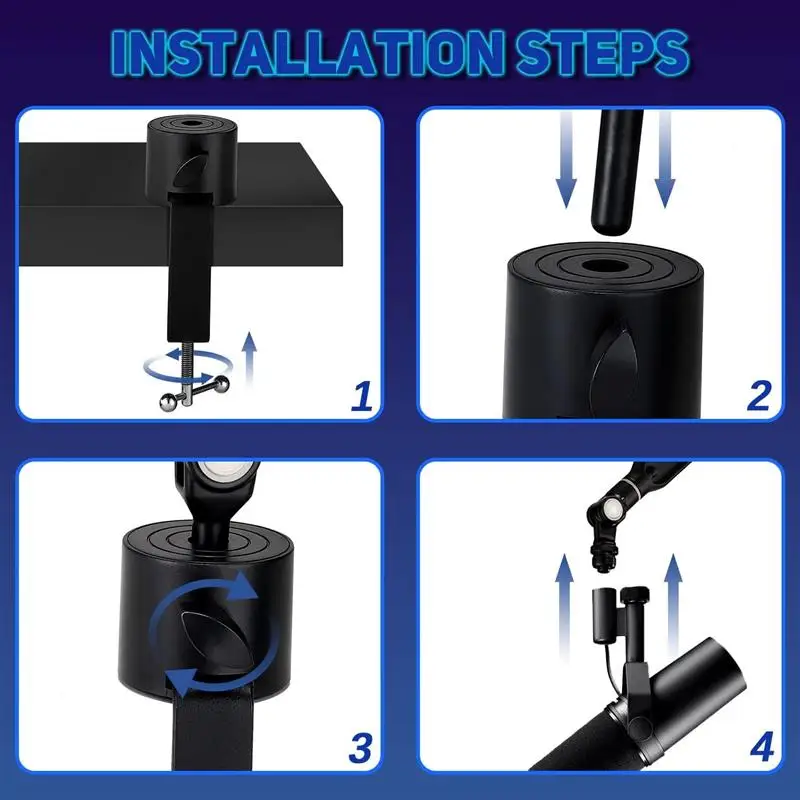 INSTALLATION STEPS

1

2

3

4